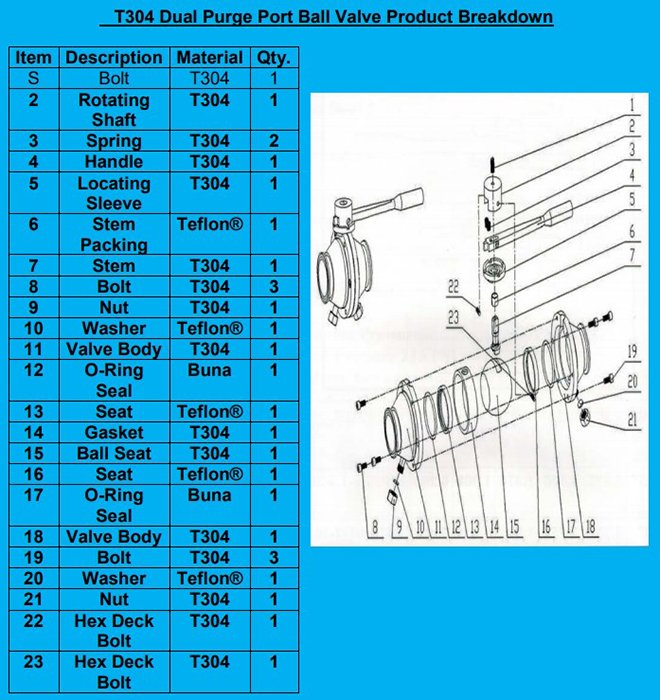 T304 Dual Purge Port Ball Valve Product Breakdown

| Item | Description | Material | Qty. |
|---|---|---|---|
| S | Bolt | T304 | 1 |
| 2 | Rotating Shaft | T304 | 1 |
| 3 | Spring | T304 | 2 |
| 4 | Handle | T304 | 1 |
| 5 | Locating Sleeve | T304 | 1 |
| 6 | Stem Packing | Teflon® | 1 |
| 7 | Stem | T304 | 1 |
| 8 | Bolt | T304 | 3 |
| 9 | Nut | T304 | 1 |
| 10 | Washer | Teflon® | 1 |
| 11 | Valve Body | T304 | 1 |
| 12 | O-Ring Seal | Buna | 1 |
| 13 | Seat | Teflon® | 1 |
| 14 | Gasket | T304 | 1 |
| 15 | Ball Seat | T304 | 1 |
| 16 | Seat | Teflon® | 1 |
| 17 | O-Ring Seal | Buna | 1 |
| 18 | Valve Body | T304 | 1 |
| 19 | Bolt | T304 | 3 |
| 20 | Washer | Teflon® | 1 |
| 21 | Nut | T304 | 1 |
| 22 | Hex Deck Bolt | T304 | 1 |
| 23 | Hex Deck Bolt | T304 | 1 |

1 2 3 4 5 6 7 22 23 19 20 21 8 9 10 11 12 13 14 15 16 17 18