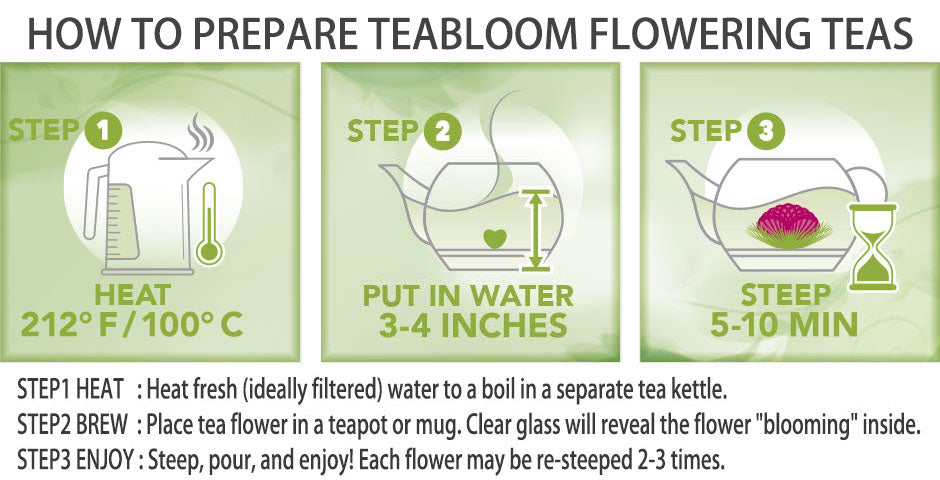 HOW TO PREPARE TEABLOOM FLOWERING TEAS

STEP 1

HEAT
212° F / 100° C

STEP 2

PUT IN WATER
3-4 INCHES

STEP 3

STEEP
5-10 MIN

STEP1 HEAT : Heat fresh (ideally filtered) water to a boil in a separate tea kettle.
STEP2 BREW : Place tea flower in a teapot or mug. Clear glass will reveal the flower "blooming" inside.
STEP3 ENJOY : Steep, pour, and enjoy! Each flower may be re-steeped 2-3 times.