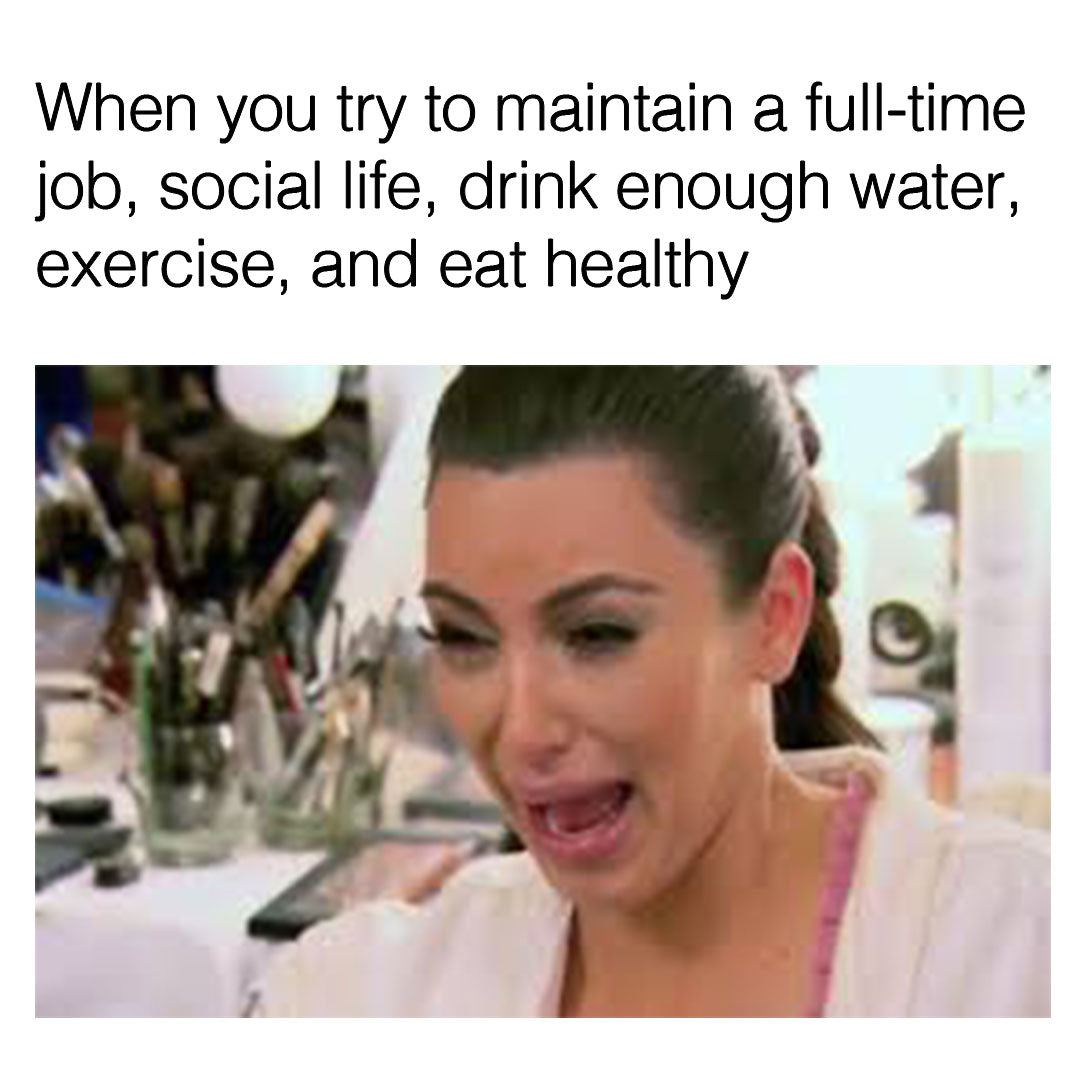 When you try to maintain a full-time job, social life, drink enough water, exercise, and eat healthy