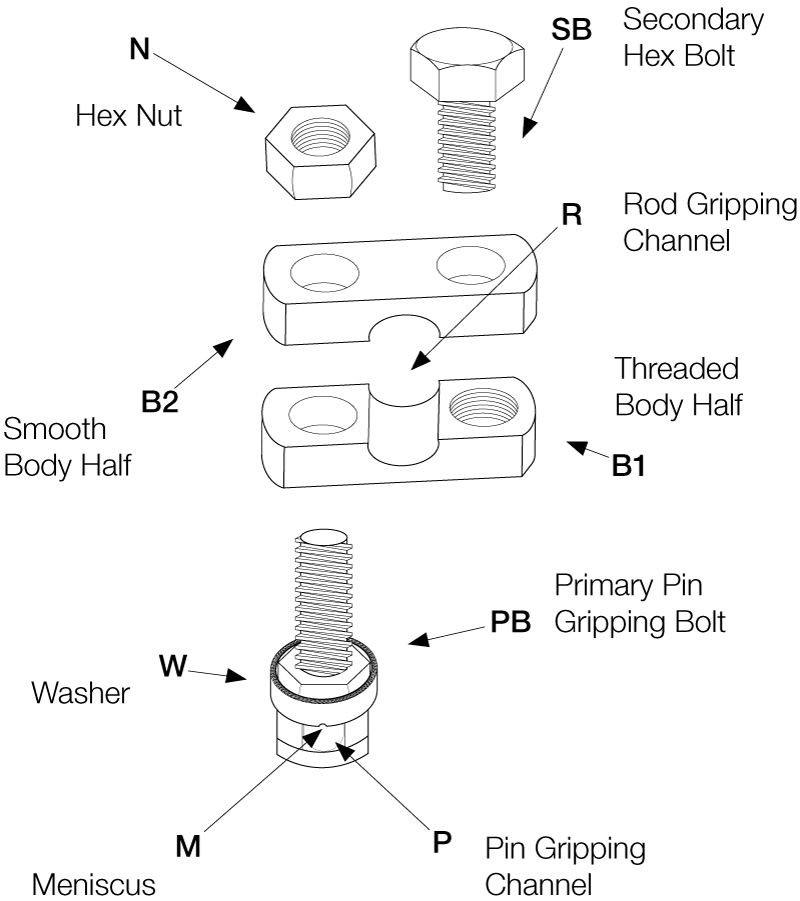 N

Hex Nut

SB

Secondary Hex Bolt

R

Rod Gripping Channel

B2

Smooth Body Half

Threaded Body Half

B1

Primary Pin Gripping Bolt

PB

W

Washer

M

Meniscus

P

Pin Gripping Channel