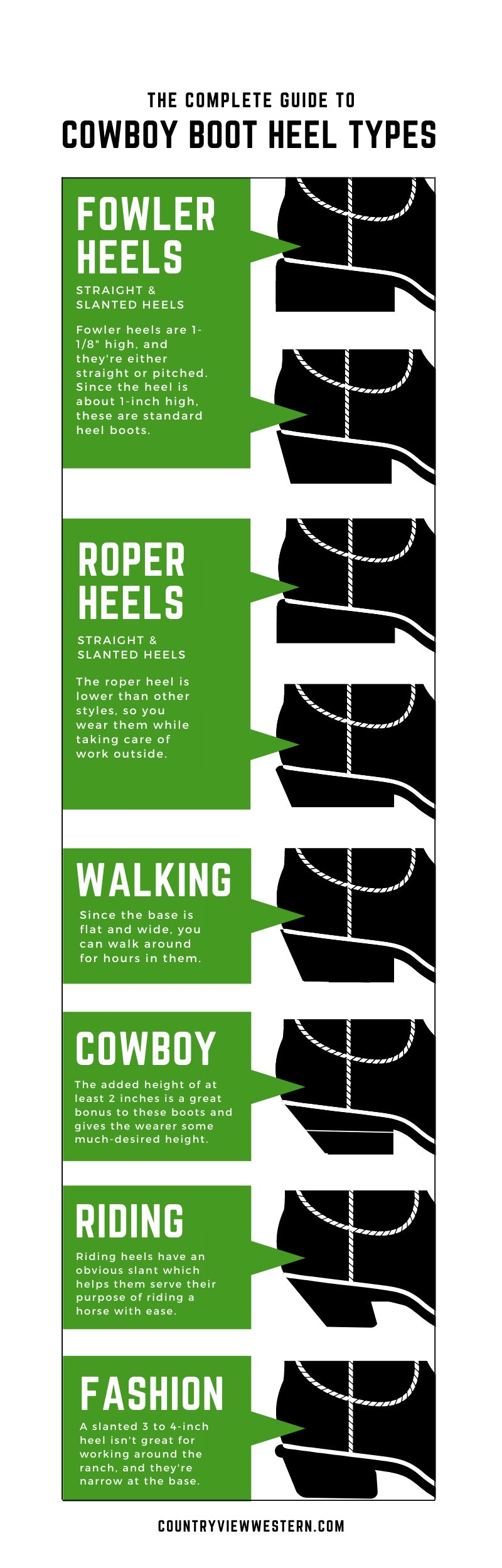 THE COMPLETE GUIDE TO
COWBOY BOOT HEEL TYPES

FOWLER HEELS

STRAIGHT & SLANTED HEELS

Fowler heels are 1-1/8" high, and they're either straight or pitched. Since the heel is about 1-inch high, these are standard heel boots.

ROPER HEELS

STRAIGHT & SLANTED HEELS

The roper heel is lower than other styles, so you wear them while taking care of work outside.

WALKING

Since the base is flat and wide, you can walk around for hours in them.

COWBOY

The added height of at least 2 inches is a great bonus to these boots and gives the wearer some much-desired height.

RIDING

Riding heels have an obvious slant which helps them serve their purpose of riding a horse with ease.

FASHION

A slanted 3 to 4-inch heel isn't great for working around the ranch, and they're narrow at the base.

COUNTRYVIEWWESTERN.COM