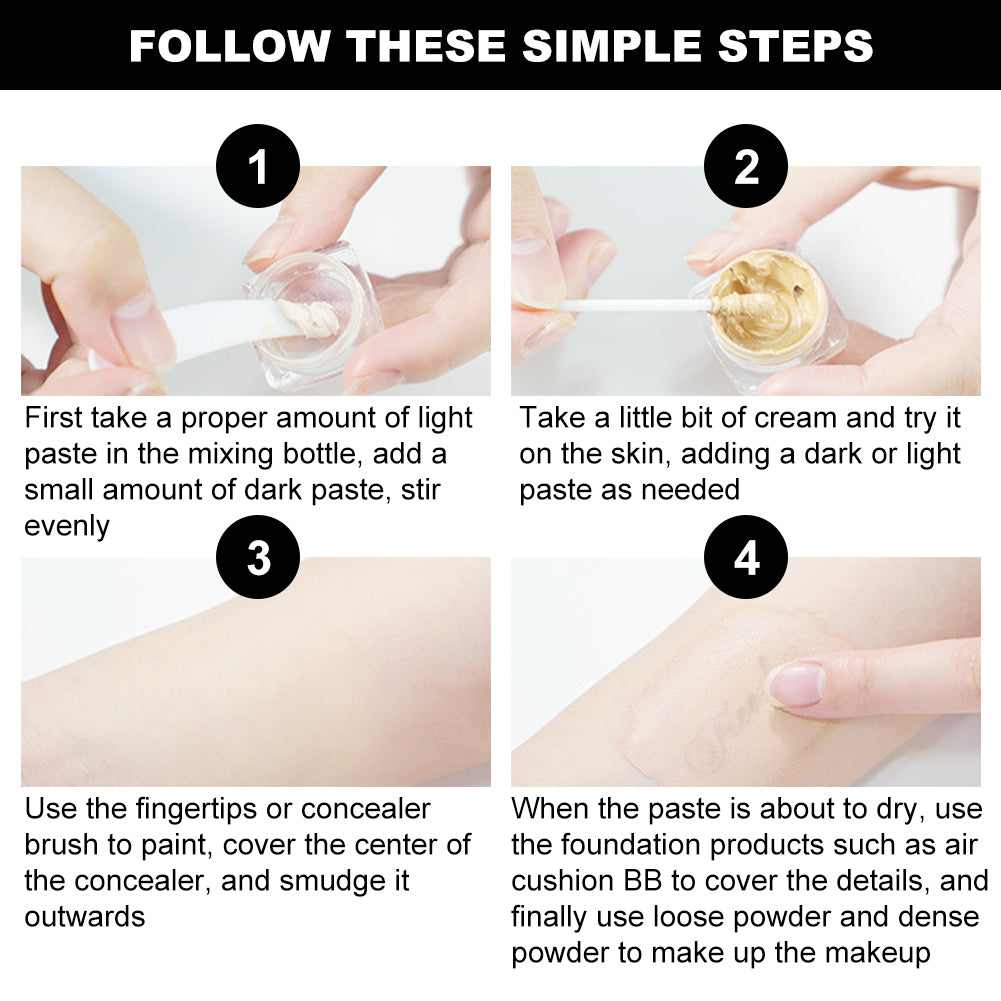 FOLLOW THESE SIMPLE STEPS

1

First take a proper amount of light paste in the mixing bottle, add a small amount of dark paste, stir evenly

2

Take a little bit of cream and try it on the skin, adding a dark or light paste as needed

3

Use the fingertips or concealer brush to paint, cover the center of the concealer, and smudge it outwards

4

When the paste is about to dry, use the foundation products such as air cushion BB to cover the details, and finally use loose powder and dense powder to make up the makeup