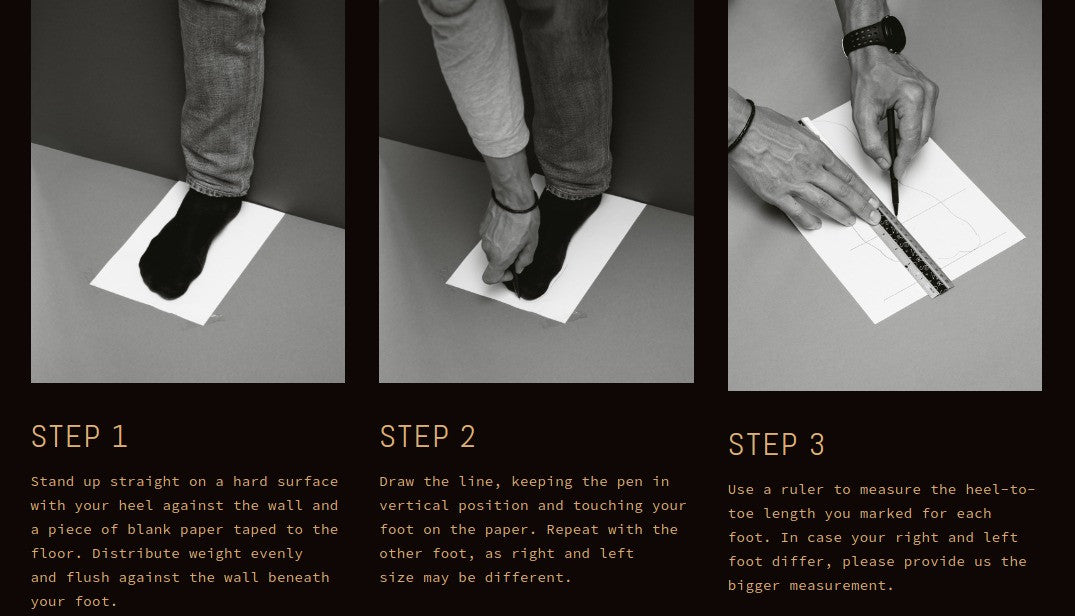 STEP 1

Stand up straight on a hard surface with your heel against the wall and a piece of blank paper taped to the floor. Distribute weight evenly and flush against the wall beneath your foot.

STEP 2

Draw the line, keeping the pen in vertical position and touching your foot on the paper. Repeat with the other foot, as right and left size may be different.

STEP 3

Use a ruler to measure the heel-to-toe length you marked for each foot. In case your right and left foot differ, please provide us the bigger measurement.