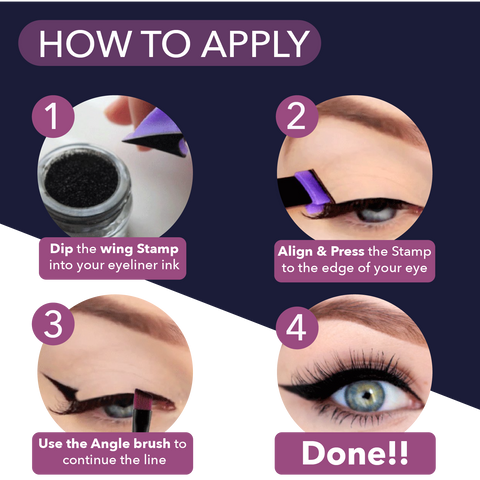 HOW TO APPLY

1

Dip the wing Stamp into your eyeliner ink

2

Align & Press the Stamp to the edge of your eye

3

Use the Angle brush to continue the line

4

Done!!