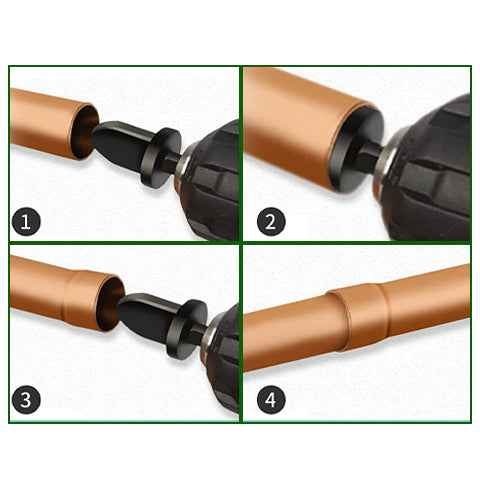 1
2
3
4