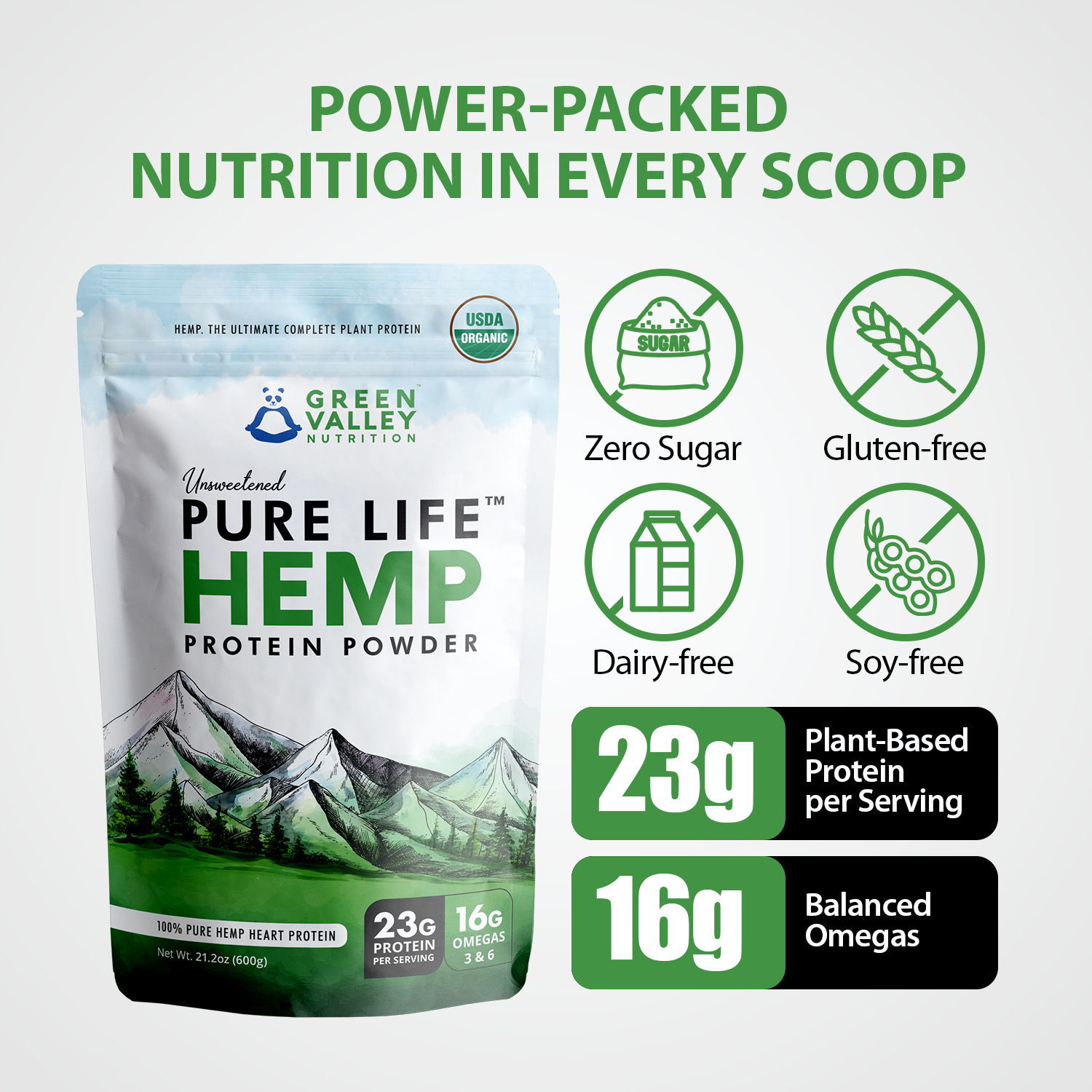 POWER-PACKED NUTRITION IN EVERY SCOOP

HEMP. THE ULTIMATE COMPLETE PLANT PROTEIN

USDA ORGANIC

GREEN VALLEY NUTRITION

Unsweetened

PURE LIFE™

HEMP

PROTEIN POWDER

100% PURE HEMP HEART PROTEIN

Net Wt. 21.2oz (600g)

23G PROTEIN PER SERVING

16G OMEGAS 3 & 6

SUGAR

Zero Sugar

Gluten-free

Dairy-free

Soy-free

23g Plant-Based Protein per Serving

16g Balanced Omegas