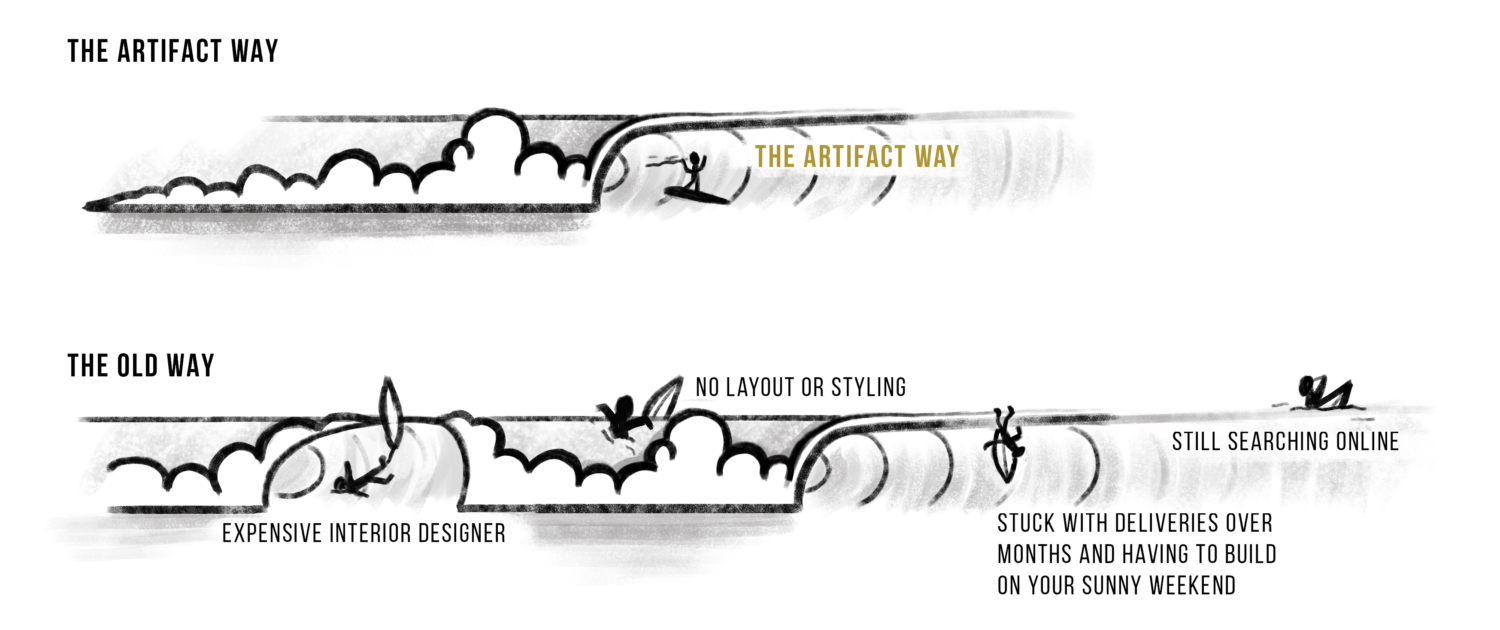 THE ARTIFACT WAY

THE ARTIFACT WAY

THE OLD WAY

NO LAYOUT OR STYLING

STILL SEARCHING ONLINE

EXPENSIVE INTERIOR DESIGNER

STUCK WITH DELIVERIES OVER MONTHS AND HAVING TO BUILD ON YOUR SUNNY WEEKEND