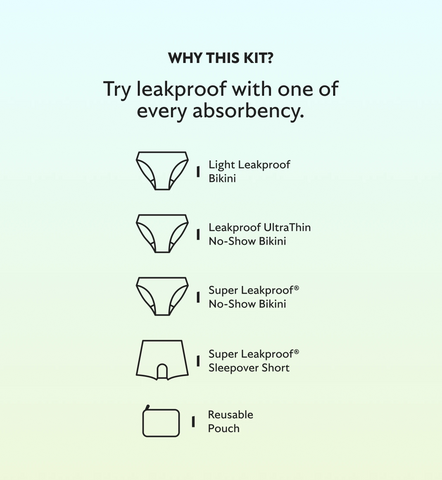 WHY THIS KIT?

Try leakproof with one of every absorbency.

Light Leakproof Bikini

Leakproof UltraThin No-Show Bikini

Super Leakproof® No-Show Bikini

Super Leakproof® Sleepover Short

Reusable Pouch