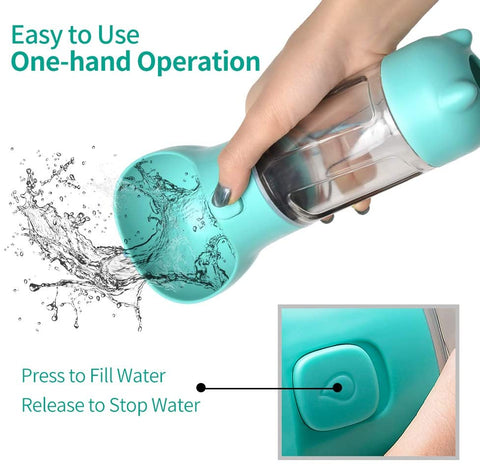 Easy to Use
One-hand Operation

Press to Fill Water
Release to Stop Water