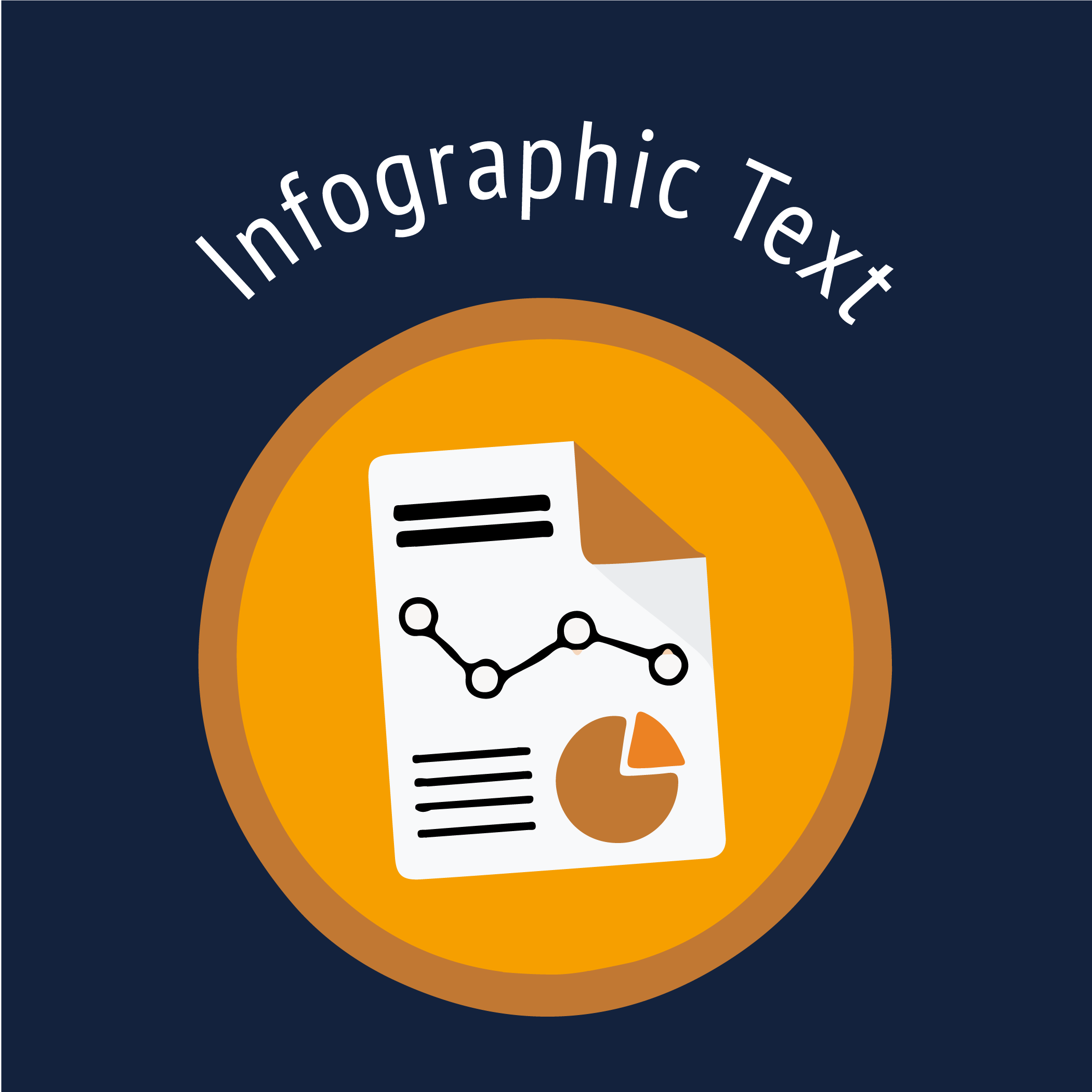 Infographic Text