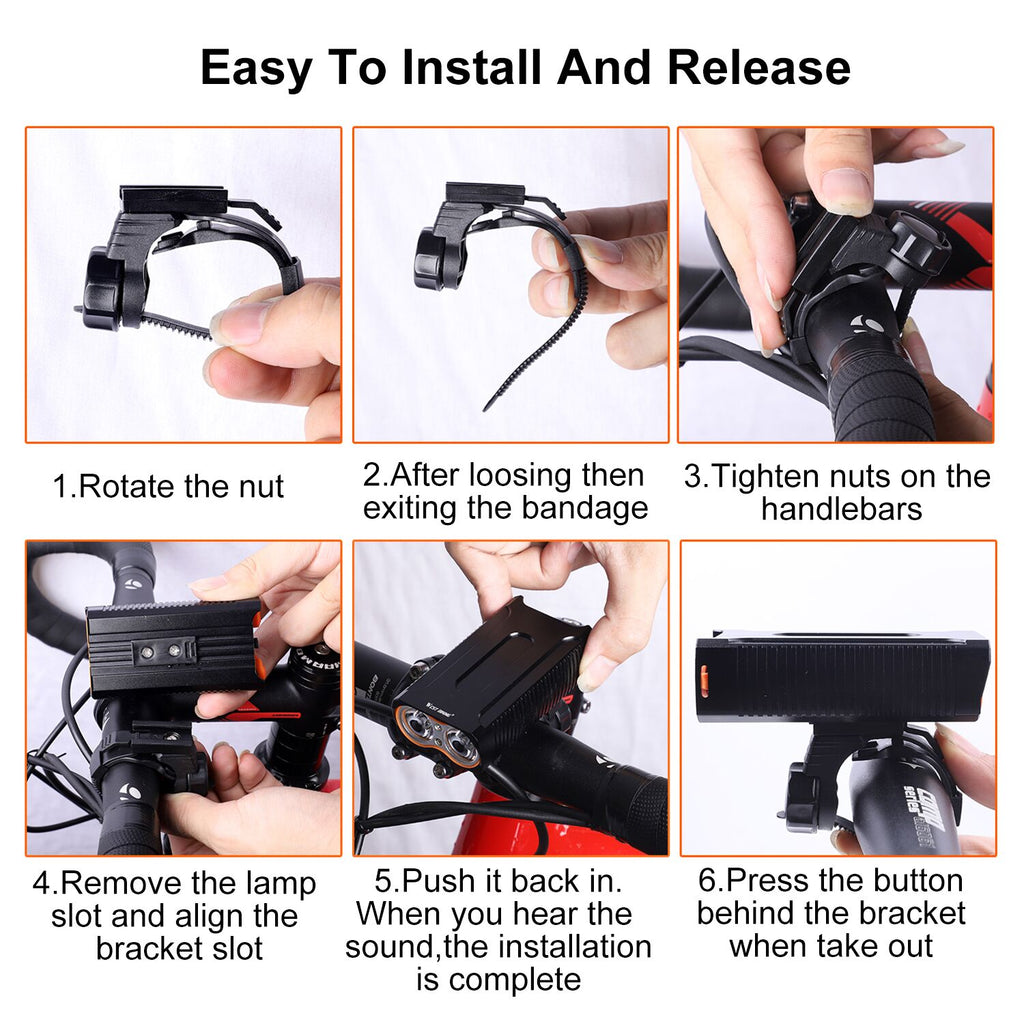 Easy To Install And Release

1.Rotate the nut

2.After loosing then exiting the bandage

3.Tighten nuts on the handlebars

4.Remove the lamp slot and align the bracket slot

5.Push it back in. When you hear the sound,the installation is complete

6.Press the button behind the bracket when take out