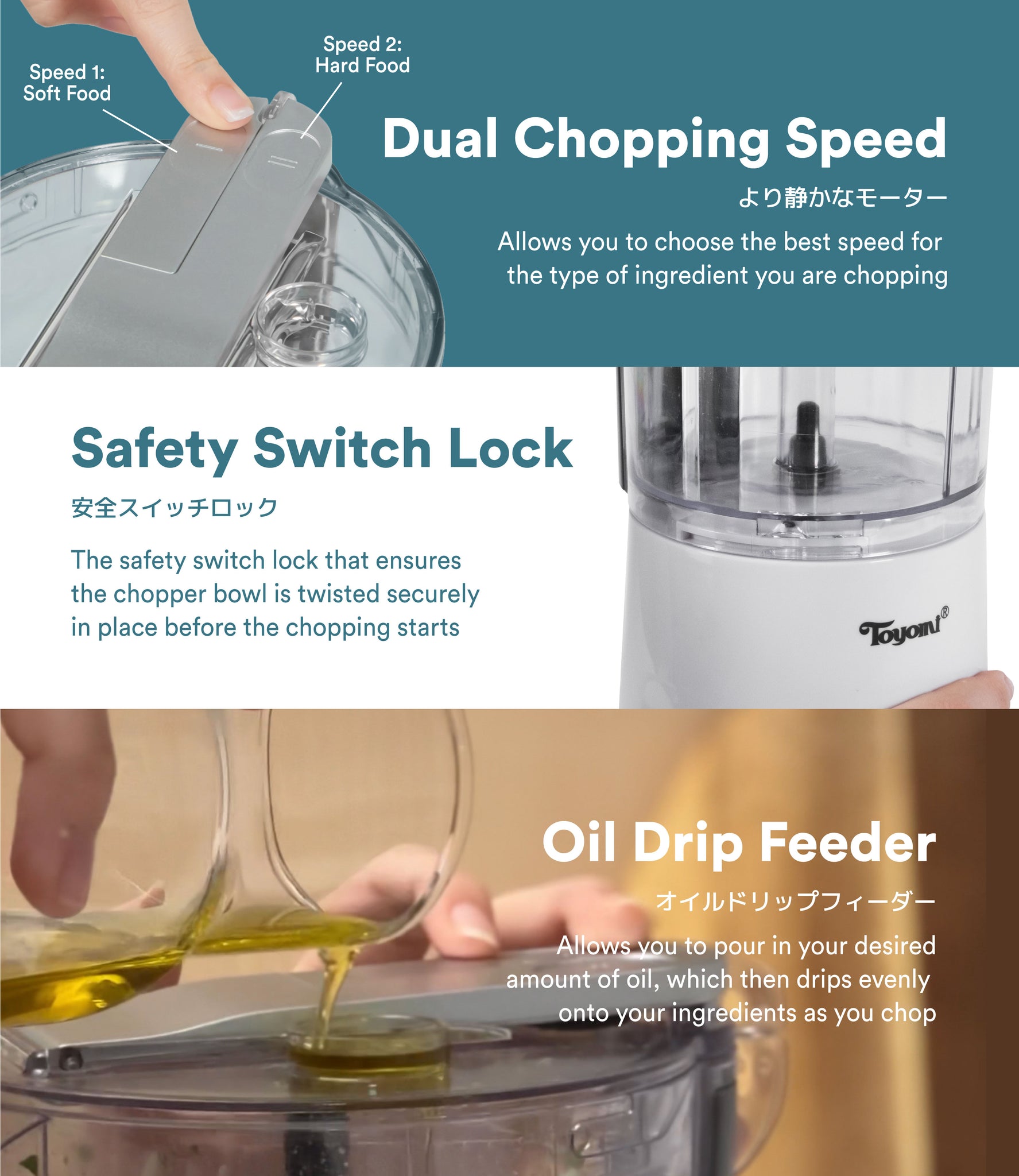 Speed 1:
Soft Food

Speed 2:
Hard Food

Dual Chopping Speed

より静かなモーター

Allows you to choose the best speed for the type of ingredient you are chopping

Safety Switch Lock

安全スイッチロック

The safety switch lock that ensures the chopper bowl is twisted securely in place before the chopping starts

Toyomi®

Oil Drip Feeder

オイルドリップフィーダー

Allows you to pour in your desired amount of oil, which then drips evenly onto your ingredients as you chop