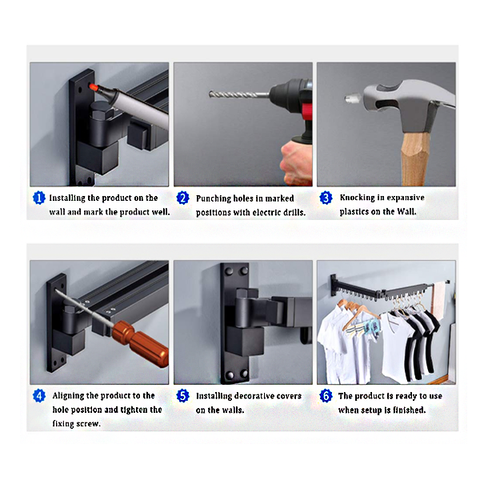 1 Installing the product on the wall and mark the product well.

2 Punching holes in marked positions with electric drills.

3 Knocking in expansive plastics on the Wall.

4 Aligning the product to the hole position and tighten the fixing screw.

5 Installing decorative covers on the walls.

6 The product is ready to use when setup is finished.