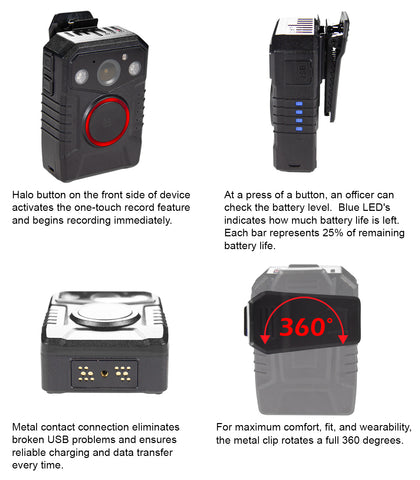 Halo button on the front side of device activates the one-touch record feature and begins recording immediately.

At a press of a button, an officer can check the battery level. Blue LED's indicates how much battery life is left. Each bar represents 25% of remaining battery life.

360°

Metal contact connection eliminates broken USB problems and ensures reliable charging and data transfer every time.

For maximum comfort, fit, and wearability, the metal clip rotates a full 360 degrees.