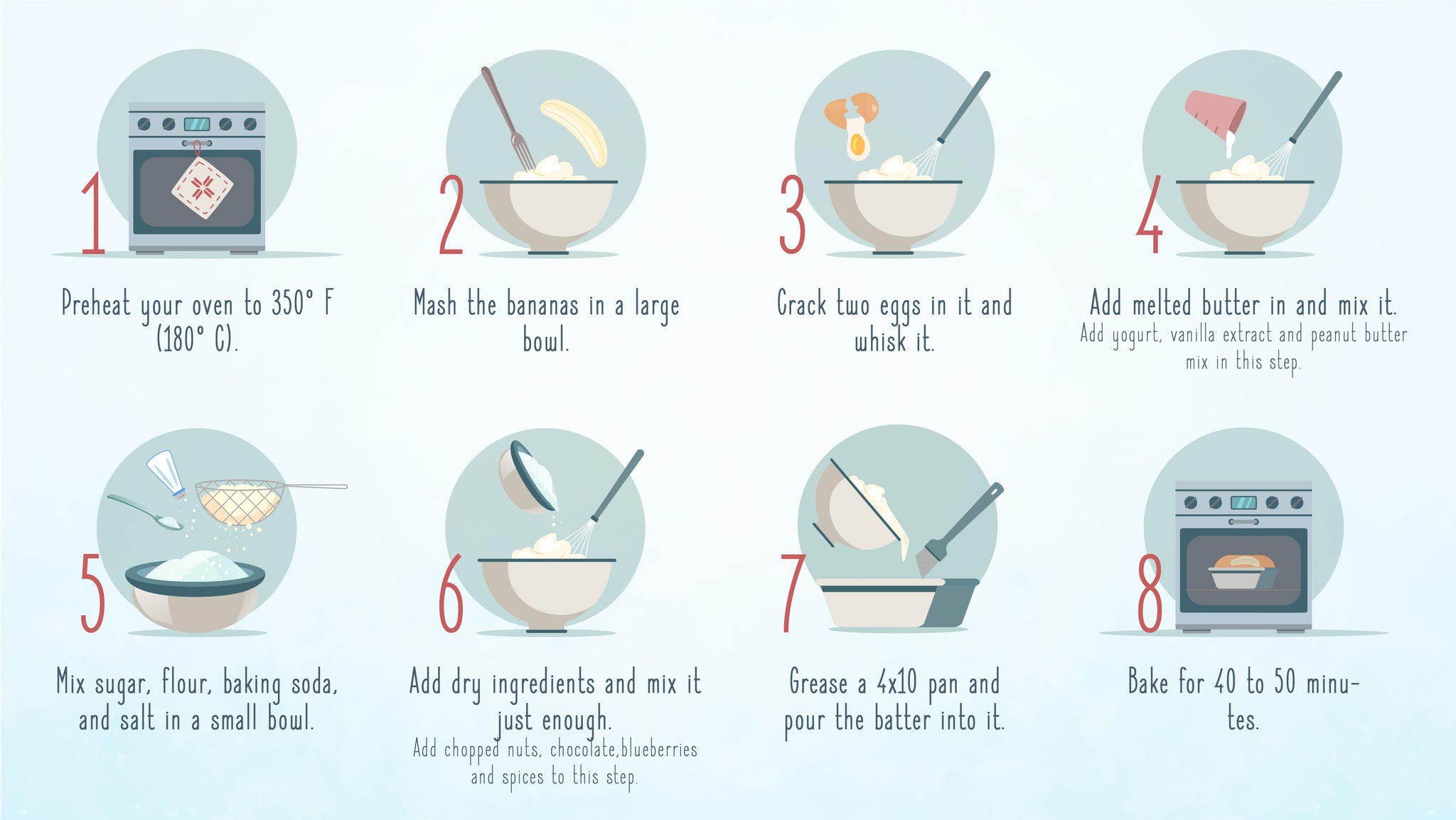 1

Preheat your oven to 350° F (180° C).

2

Mash the bananas in a large bowl.

3

Crack two eggs in it and whisk it.

4

Add melted butter in and mix it.

Add yogurt, vanilla extract and peanut butter mix in this step.

5

Mix sugar, flour, baking soda, and salt in a small bowl.

6

Add dry ingredients and mix it just enough.

Add chopped nuts, chocolate,blueberries and spices to this step.

7

Grease a 4x10 pan and pour the batter into it.

8

Bake for 40 to 50 minutes.