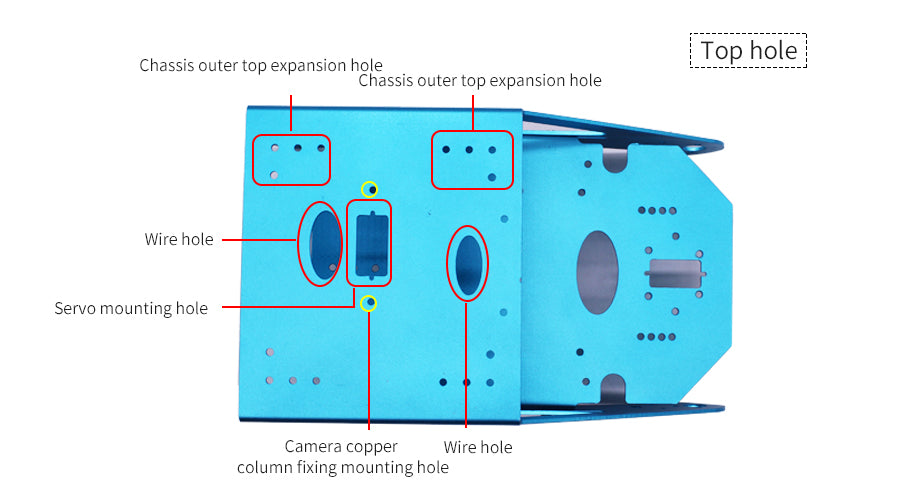 Top hole

Chassis outer top expansion hole

Chassis outer top expansion hole

Wire hole

Servo mounting hole

Camera copper column fixing mounting hole

Wire hole