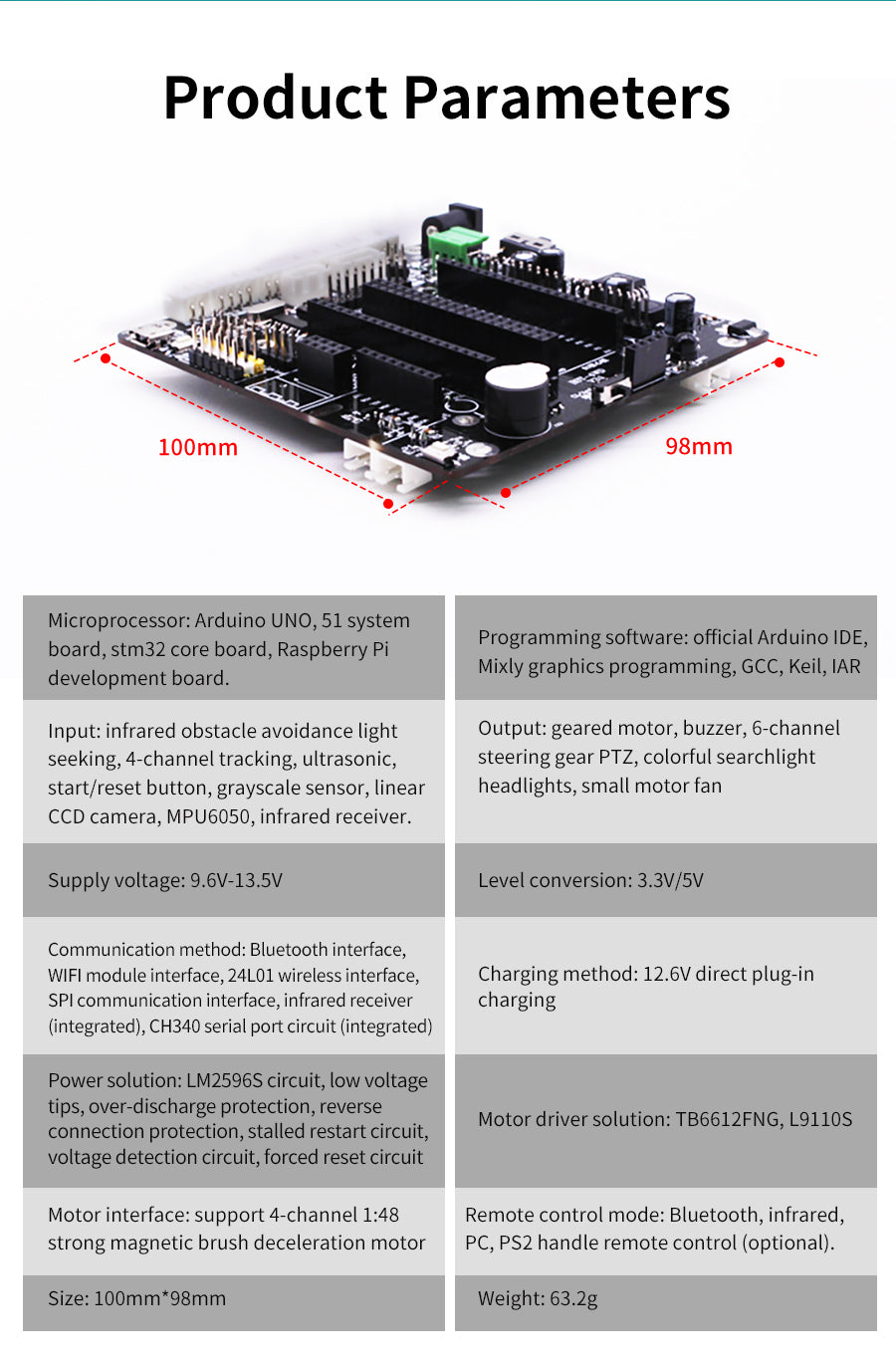 Product Parameters

100mm

98mm

| | |
|---|---|
| Microprocessor: Arduino UNO, 51 system board, stm32 core board, Raspberry Pi development board. | Programming software: official Arduino IDE, Mixly graphics programming, GCC, Keil, IAR |
| Input: infrared obstacle avoidance light seeking, 4-channel tracking, ultrasonic, start/reset button, grayscale sensor, linear CCD camera, MPU6050, infrared receiver. | Output: geared motor, buzzer, 6-channel steering gear PTZ, colorful searchlight headlights, small motor fan |
| Supply voltage: 9.6V-13.5V | Level conversion: 3.3V/5V |
| Communication method: Bluetooth interface, WIFI module interface, 24L01 wireless interface, SPI communication interface, infrared receiver (integrated), CH340 serial port circuit (integrated) | Charging method: 12.6V direct plug-in charging |
| Power solution: LM2596S circuit, low voltage tips, over-discharge protection, reverse connection protection, stalled restart circuit, voltage detection circuit, forced reset circuit | Motor driver solution: TB6612FNG, L9110S |
| Motor interface: support 4-channel 1:48 strong magnetic brush deceleration motor | Remote control mode: Bluetooth, infrared, PC, PS2 handle remote control (optional). |
| Size: 100mm*98mm | Weight: 63.2g |