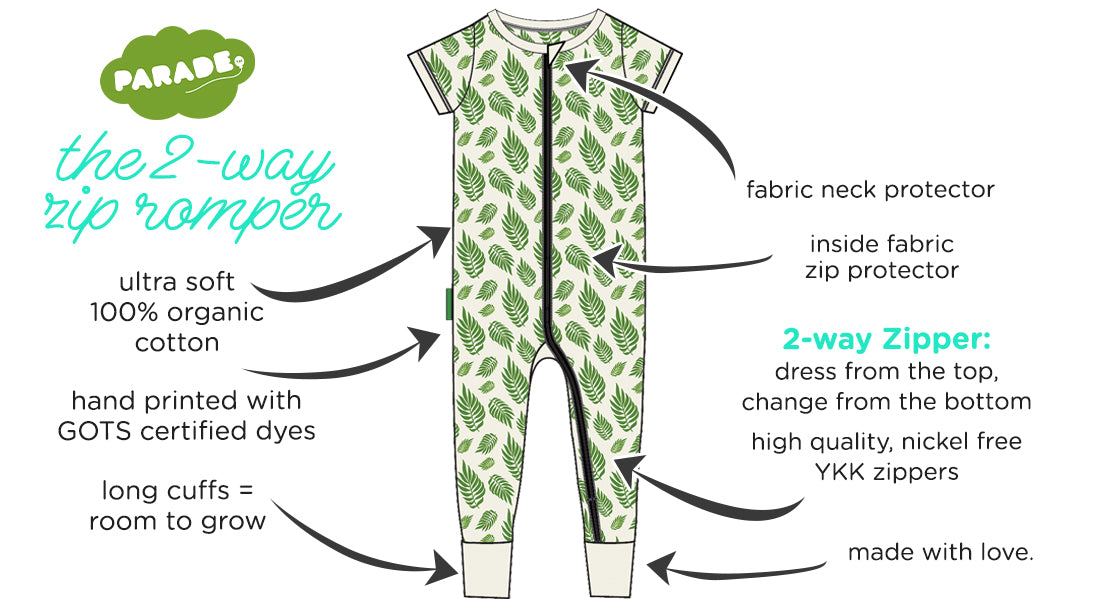 PARADE

the 2-way zip romper

ultra soft 100% organic cotton

hand printed with GOTS certified dyes

long cuffs = room to grow

fabric neck protector

inside fabric zip protector

2-way Zipper:
dress from the top, change from the bottom

high quality, nickel free YKK zippers

made with love.