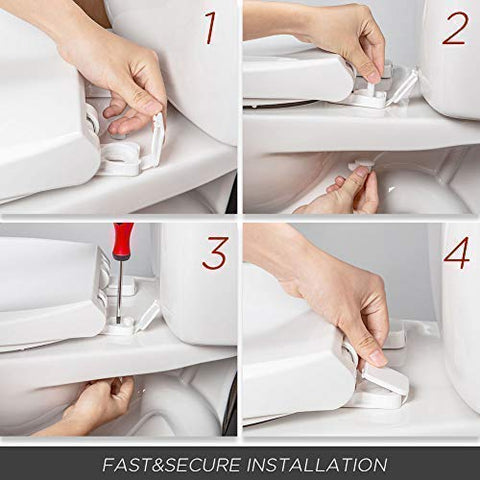 1

2

3

4

FAST&SECURE INSTALLATION