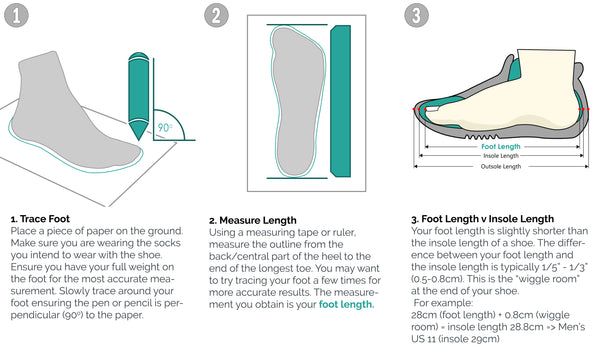 1

90°

1. Trace Foot
Place a piece of paper on the ground. Make sure you are wearing the socks you intend to wear with the shoe. Ensure you have your full weight on the foot for the most accurate measurement. Slowly trace around your foot ensuring the pen or pencil is perpendicular (90°) to the paper.

2

2. Measure Length
Using a measuring tape or ruler, measure the outline from the back/central part of the heel to the end of the longest toe. You may want to try tracing your foot a few times for more accurate results. The measurement you obtain is your foot length.

3

Foot Length
Insole Length
Outsole Length

3. Foot Length v Insole Length
Your foot length is slightly shorter than the insole length of a shoe. The difference between your foot length and the insole length is typically 1/5" - 1/3" (0.5-0.8cm). This is the "wiggle room" at the end of your shoe.
For example:
28cm (foot length) + 0.8cm (wiggle room) = insole length 28.8cm => Men's US 11 (insole 29cm)