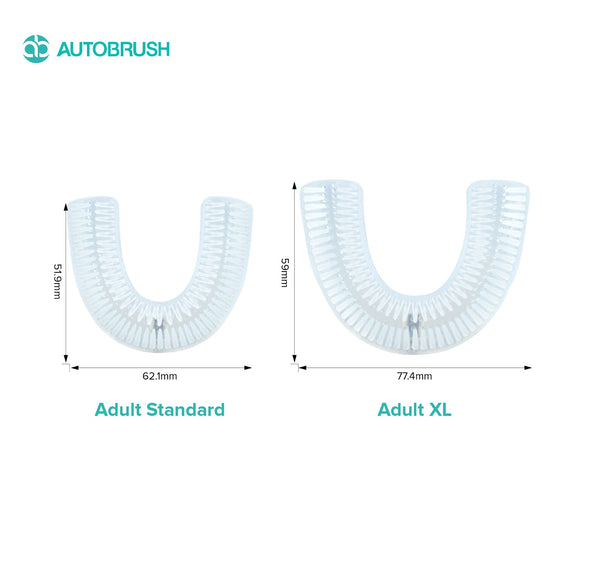 AUTOBRUSH

51.9mm

62.1mm

Adult Standard

59mm

77.4mm

Adult XL