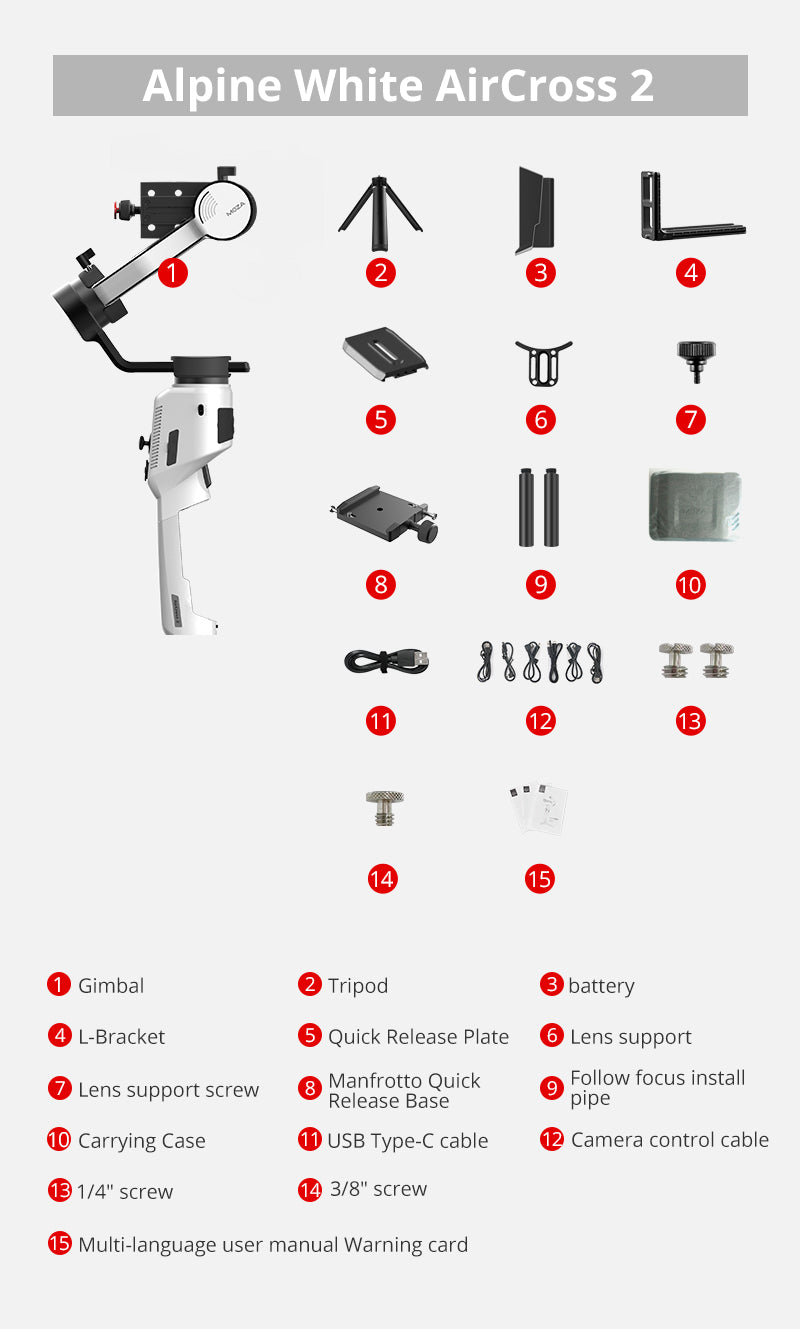 Alpine White AirCross 2

MOZA

1 2 3 4

5 6 7

8 9 10

11 12 13

14 15

1 Gimbal
2 Tripod
3 battery
4 L-Bracket
5 Quick Release Plate
6 Lens support
7 Lens support screw
8 Manfrotto Quick Release Base
9 Follow focus install pipe
10 Carrying Case
11 USB Type-C cable
12 Camera control cable
13 1/4" screw
14 3/8" screw
15 Multi-language user manual Warning card