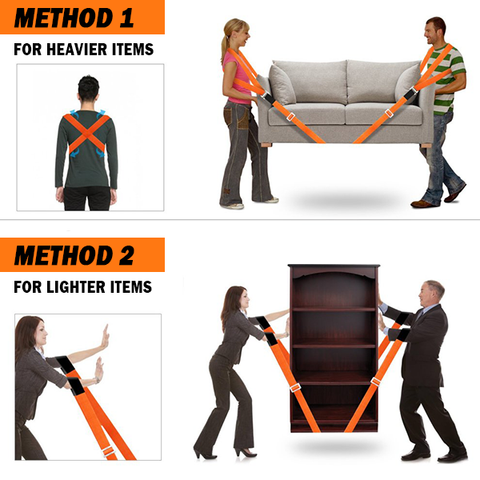 METHOD 1

FOR HEAVIER ITEMS

METHOD 2

FOR LIGHTER ITEMS