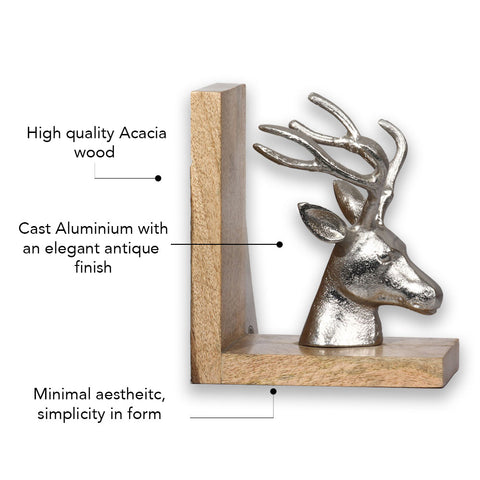 High quality Acacia wood

Cast Aluminium with an elegant antique finish

Minimal aestheitc, simplicity in form