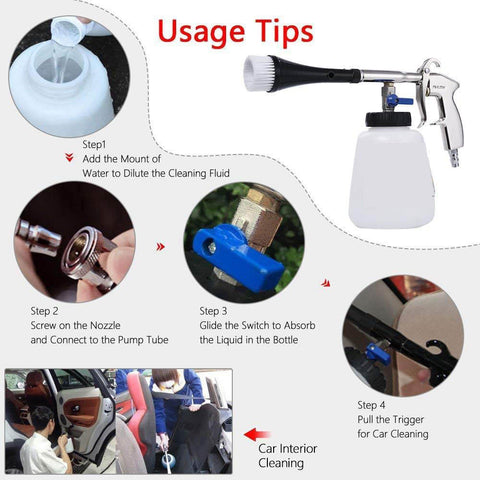 Usage Tips

Step1

Add the Mount of Water to Dilute the Cleaning Fluid

Step 2

Screw on the Nozzle and Connect to the Pump Tube

Step 3

Glide the Switch to Absorb the Liquid in the Bottle

Step 4

Pull the Trigger for Car Cleaning

Car Interior Cleaning