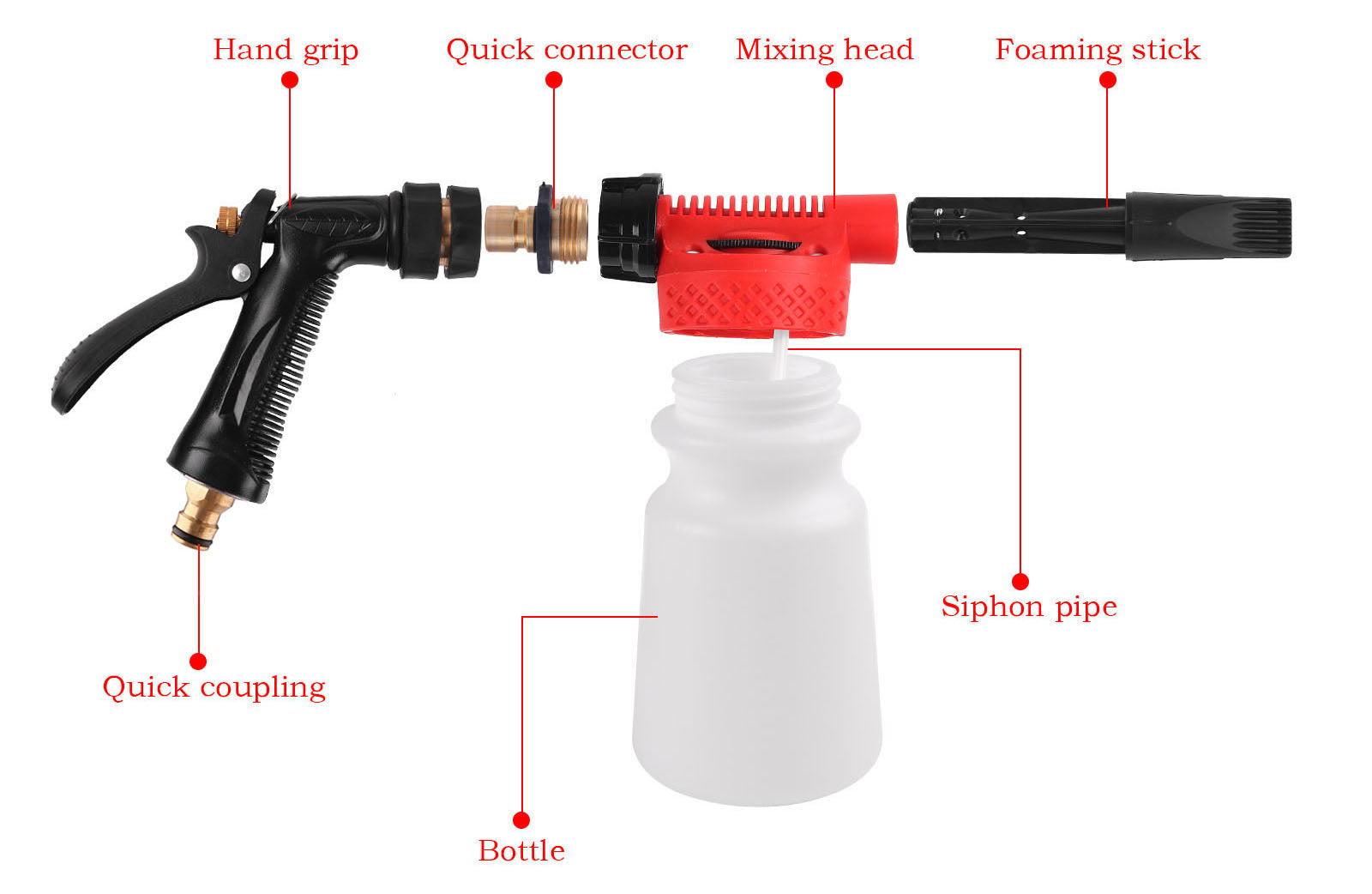 Hand grip
Quick connector
Mixing head
Foaming stick
Siphon pipe
Quick coupling
Bottle