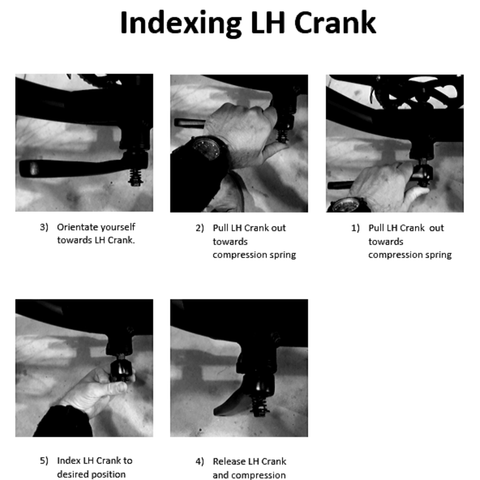 Indexing LH Crank

3) Orientate yourself towards LH Crank.

2) Pull LH Crank out towards compression spring

1) Pull LH Crank out towards compression spring

5) Index LH Crank to desired position

4) Release LH Crank and compression