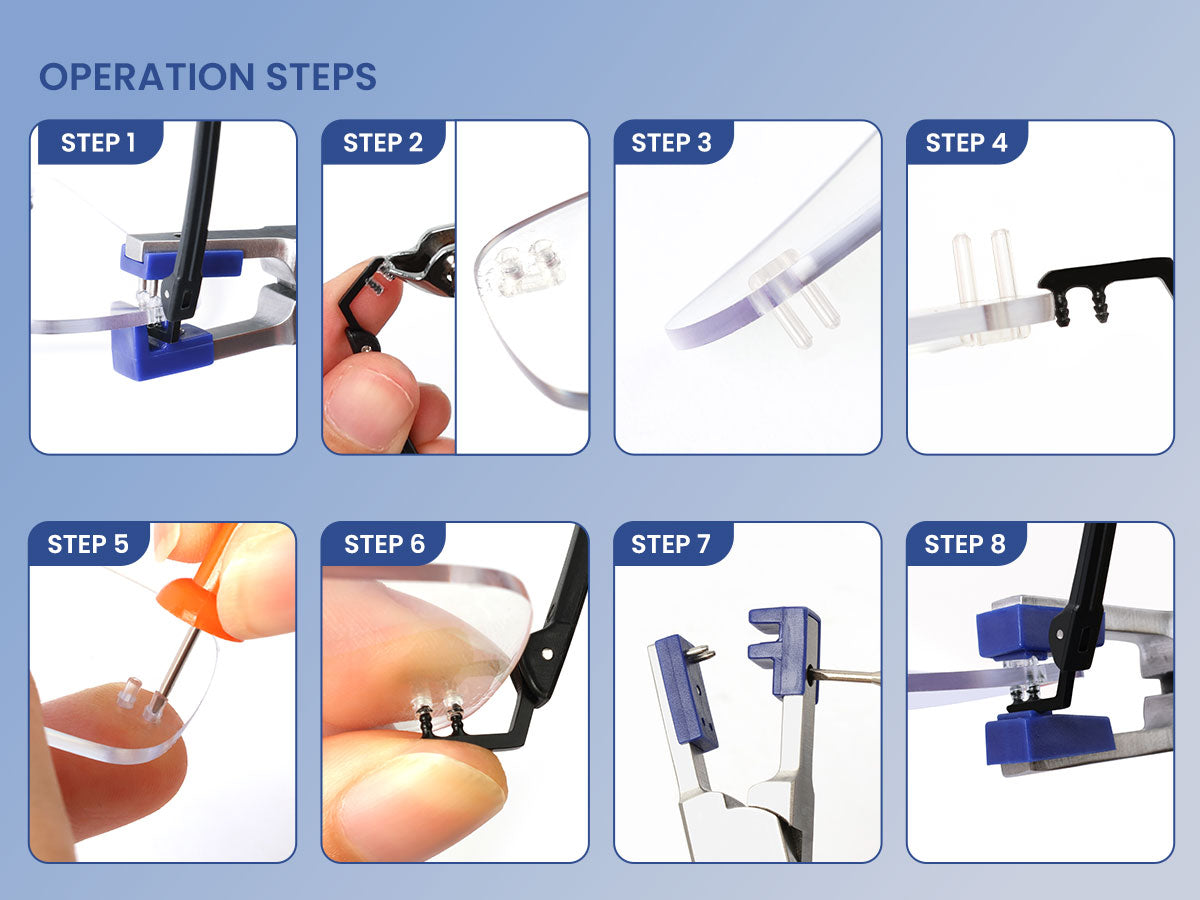 OPERATION STEPS

STEP 1

STEP 2

STEP 3

STEP 4

STEP 5

STEP 6

STEP 7

STEP 8