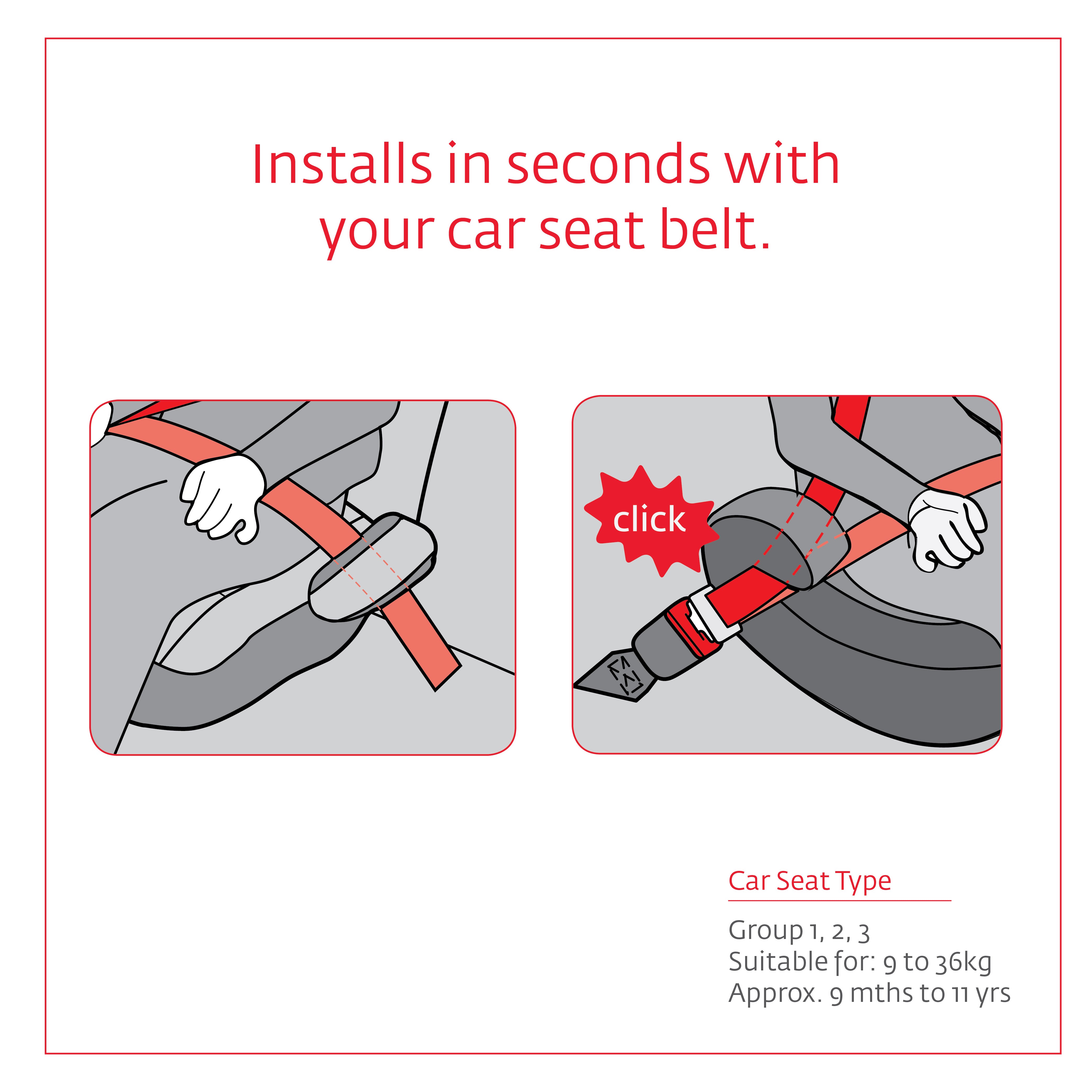 Installs in seconds with your car seat belt.

click

Car Seat Type

Group 1, 2, 3
Suitable for: 9 to 36kg
Approx. 9 mths to 11 yrs