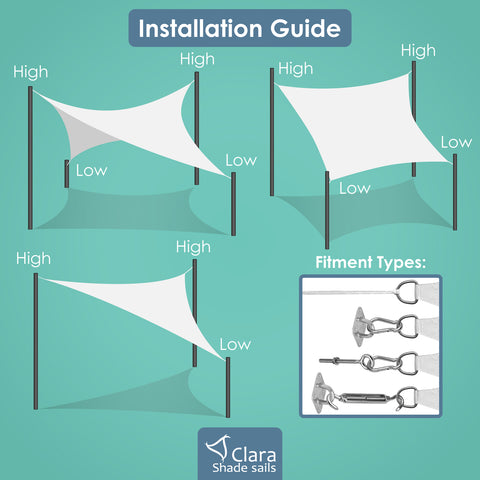 Installation Guide

High
High
Low
Low

High
High
Low
Low

High
High
Low

Fitment Types:

Clara
Shade sails