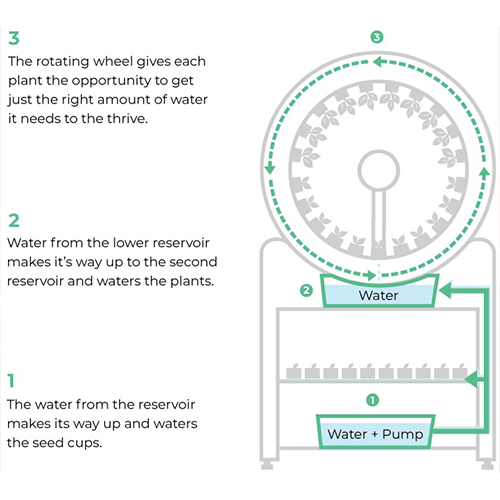 3
The rotating wheel gives each plant the opportunity to get just the right amount of water it needs to the thrive.

2
Water from the lower reservoir makes it's way up to the second reservoir and waters the plants.

1
The water from the reservoir makes its way up and waters the seed cups.

3

2
Water

1
Water + Pump