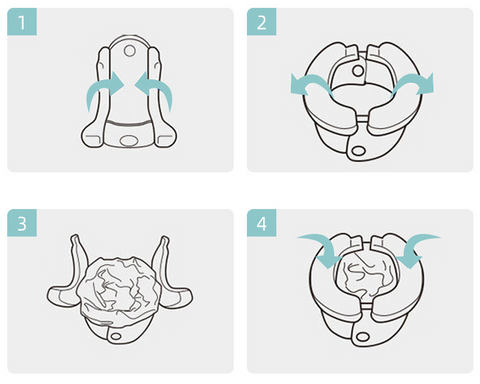 1

2

3

4