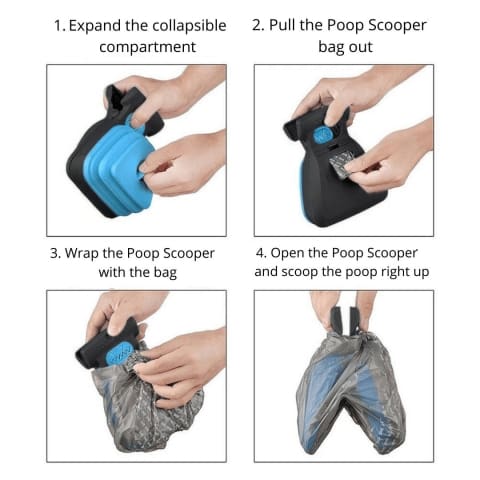 1. Expand the collapsible compartment

2. Pull the Poop Scooper bag out

3. Wrap the Poop Scooper with the bag

4. Open the Poop Scooper and scoop the poop right up