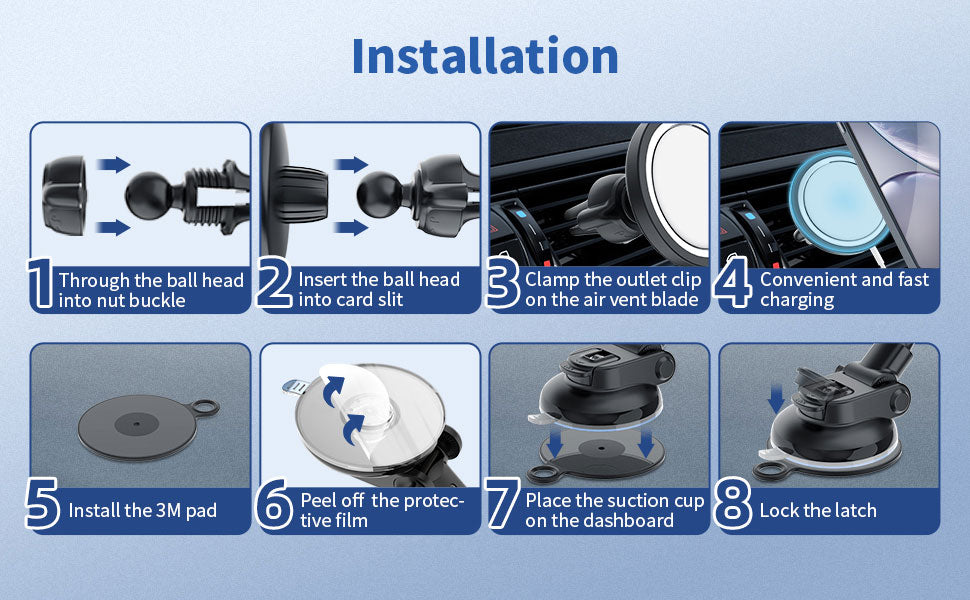 Installation

1 Through the ball head into nut buckle

2 Insert the ball head into card slit

3 Clamp the outlet clip on the air vent blade

4 Convenient and fast charging

5 Install the 3M pad

6 Peel off the protective film

7 Place the suction cup on the dashboard

8 Lock the latch