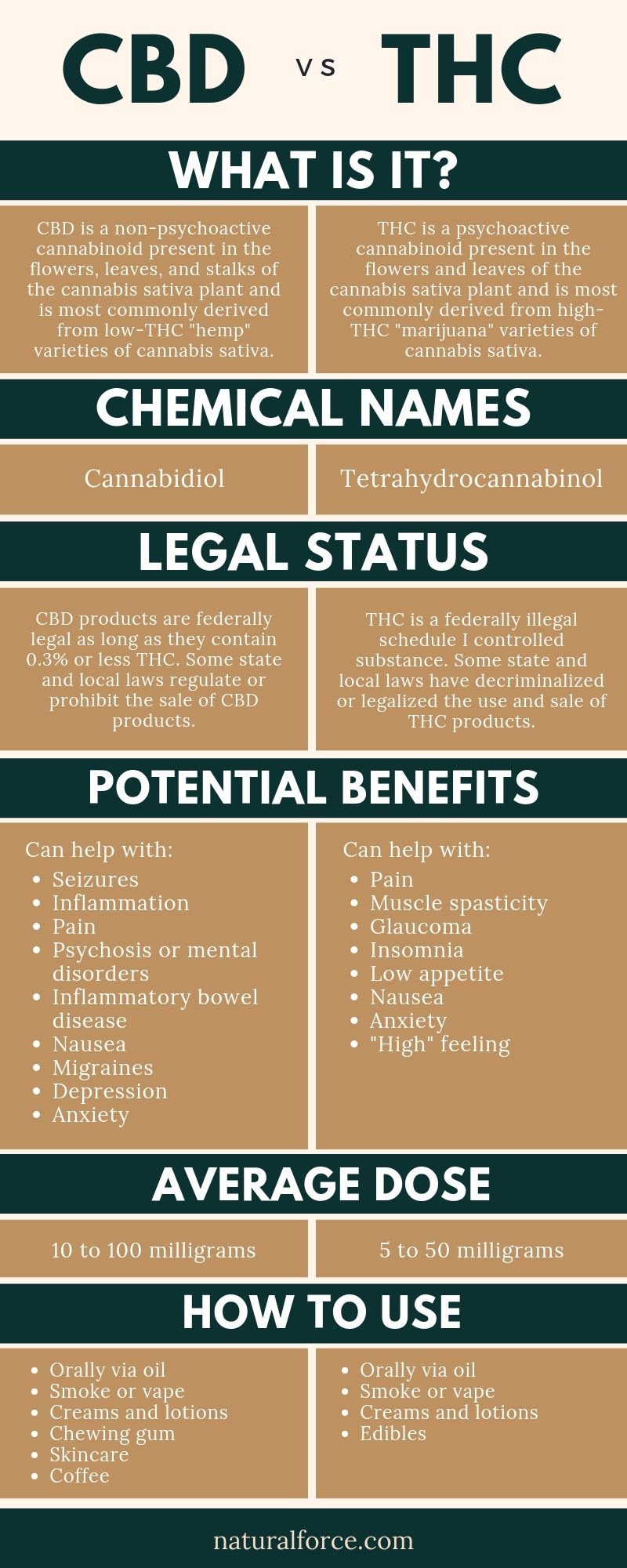 CBD vs THC

WHAT IS IT?

CBD is a non-psychoactive cannabinoid present in the flowers, leaves, and stalks of the cannabis sativa plant and is most commonly derived from low-THC "hemp" varieties of cannabis sativa.

THC is a psychoactive cannabinoid present in the flowers and leaves of the cannabis sativa plant and is most commonly derived from high-THC "marijuana" varieties of cannabis sativa.

CHEMICAL NAMES

Cannabidiol

Tetrahydrocannabinol

LEGAL STATUS

CBD products are federally legal as long as they contain 0.3% or less THC. Some state and local laws regulate or prohibit the sale of CBD products.

THC is a federally illegal schedule I controlled substance. Some state and local laws have decriminalized or legalized the use and sale of THC products.

POTENTIAL BENEFITS

Can help with:
- Seizures
- Inflammation
- Pain
- Psychosis or mental disorders
- Inflammatory bowel disease
- Nausea
- Migraines
- Depression
- Anxiety

Can help with:
- Pain
- Muscle spasticity
- Glaucoma
- Insomnia
- Low appetite
- Nausea
- Anxiety
- "High" feeling

AVERAGE DOSE

10 to 100 milligrams

5 to 50 milligrams

HOW TO USE

- Orally via oil
- Smoke or vape
- Creams and lotions
- Chewing gum
- Skincare
- Coffee

- Orally via oil
- Smoke or vape
- Creams and lotions
- Edibles

naturalforce.com