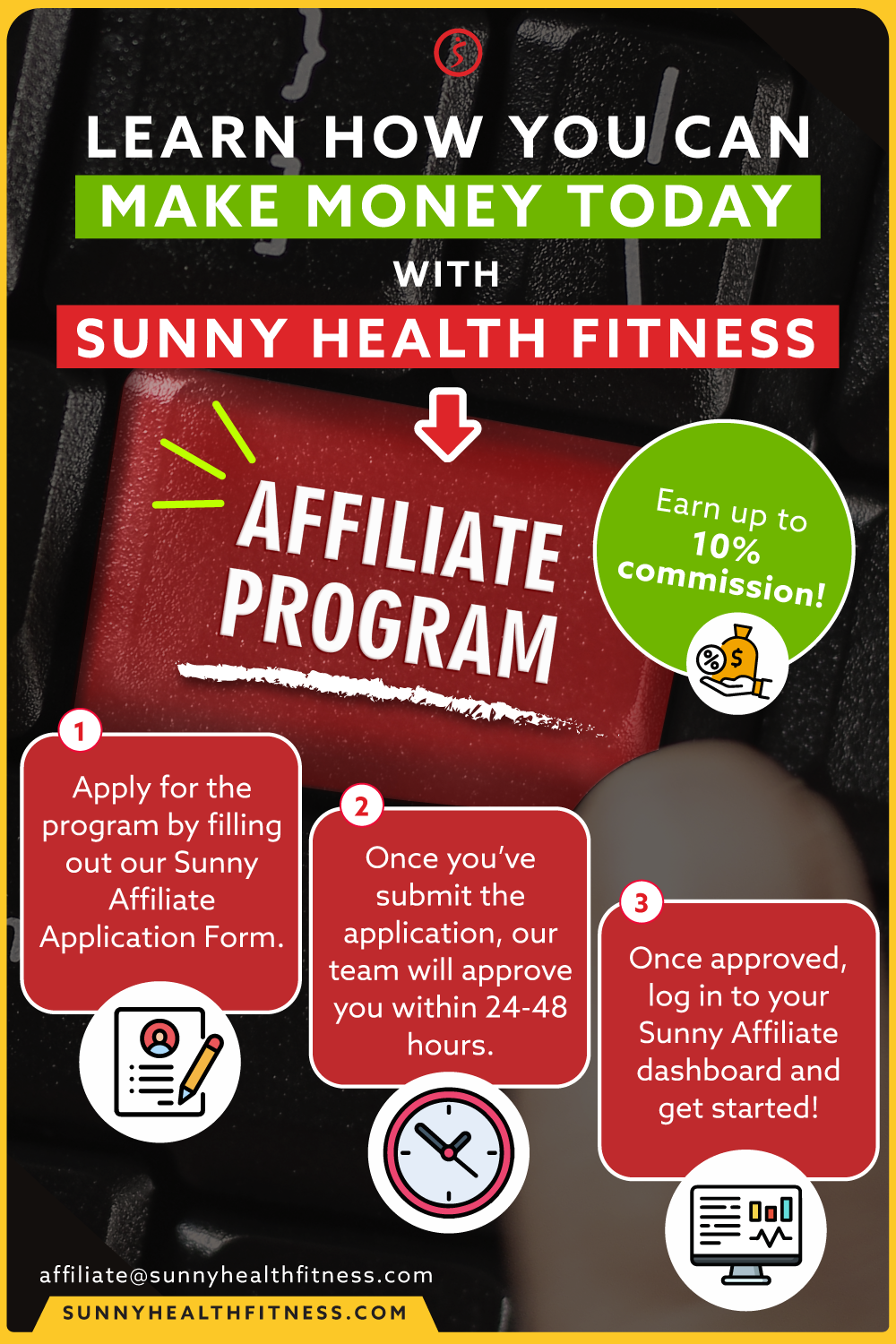 LEARN HOW YOU CAN
MAKE MONEY TODAY
WITH
SUNNY HEALTH FITNESS

AFFILIATE PROGRAM

Earn up to 10% commission!

1
Apply for the program by filling out our Sunny Affiliate Application Form.

2
Once you've submit the application, our team will approve you within 24-48 hours.

3
Once approved, log in to your Sunny Affiliate dashboard and get started!

affiliate@sunnyhealthfitness.com
SUNNYHEALTHFITNESS.COM