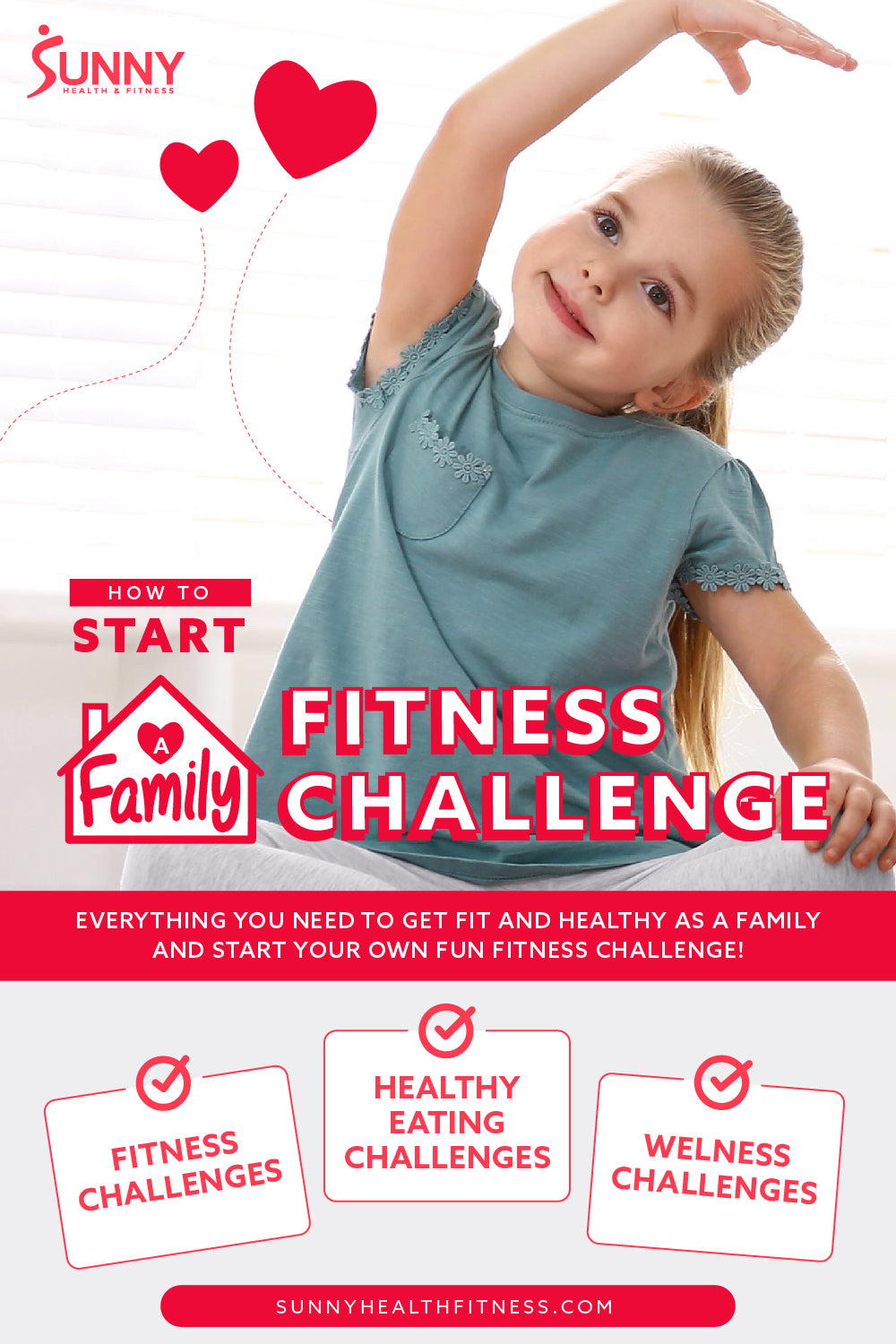 SUNNY
HEALTH & FITNESS

HOW TO
START
A
Family
FITNESS
CHALLENGE

EVERYTHING YOU NEED TO GET FIT AND HEALTHY AS A FAMILY AND START YOUR OWN FUN FITNESS CHALLENGE!

FITNESS CHALLENGES

HEALTHY EATING CHALLENGES

WELNESS CHALLENGES

SUNNYHEALTHFITNESS.COM