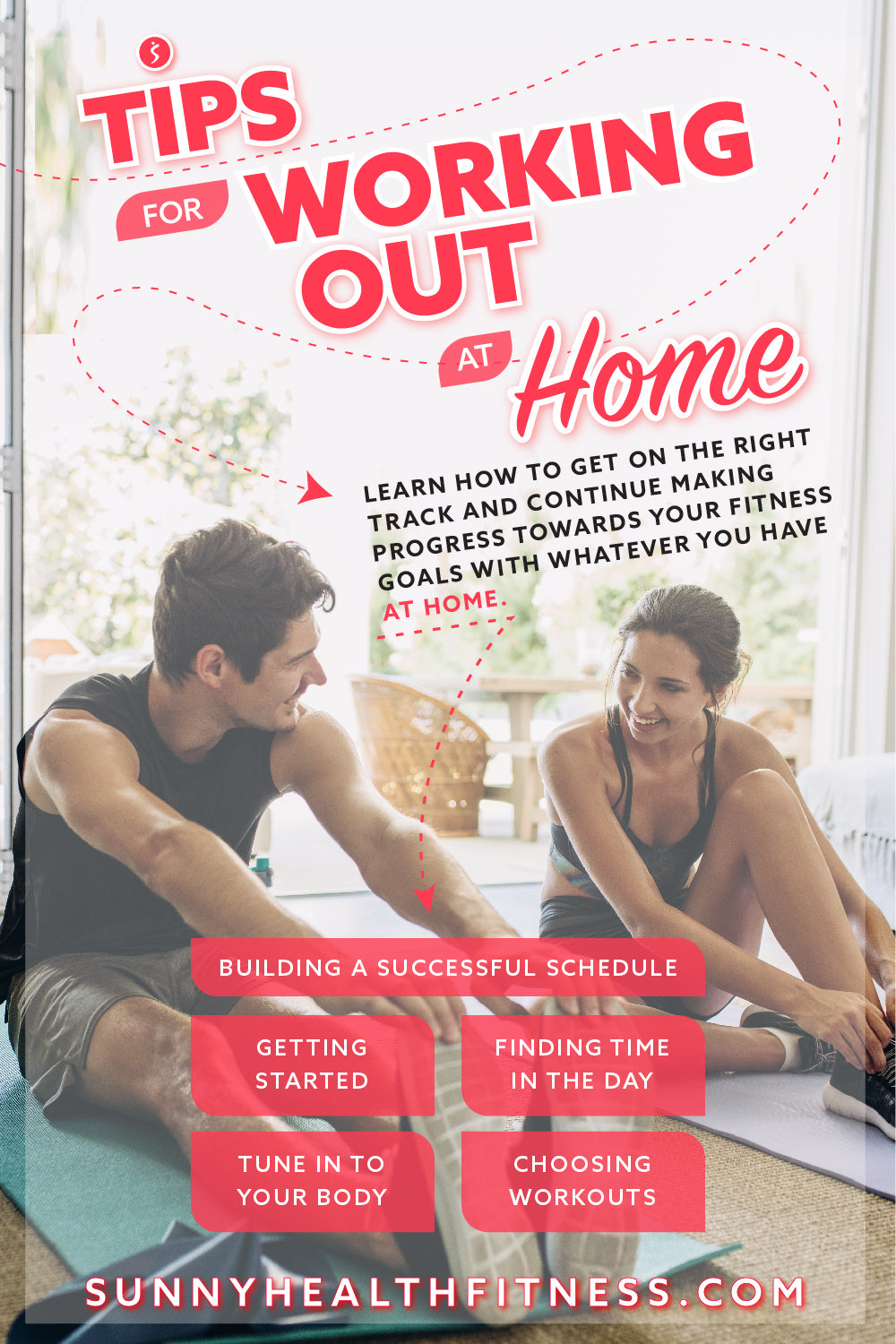 TIPS FOR WORKING OUT AT Home

LEARN HOW TO GET ON THE RIGHT TRACK AND CONTINUE MAKING PROGRESS TOWARDS YOUR FITNESS GOALS WITH WHATEVER YOU HAVE AT HOME.

BUILDING A SUCCESSFUL SCHEDULE

GETTING STARTED

FINDING TIME IN THE DAY

TUNE IN TO YOUR BODY

CHOOSING WORKOUTS

SUNNYHEALTHFITNESS.COM