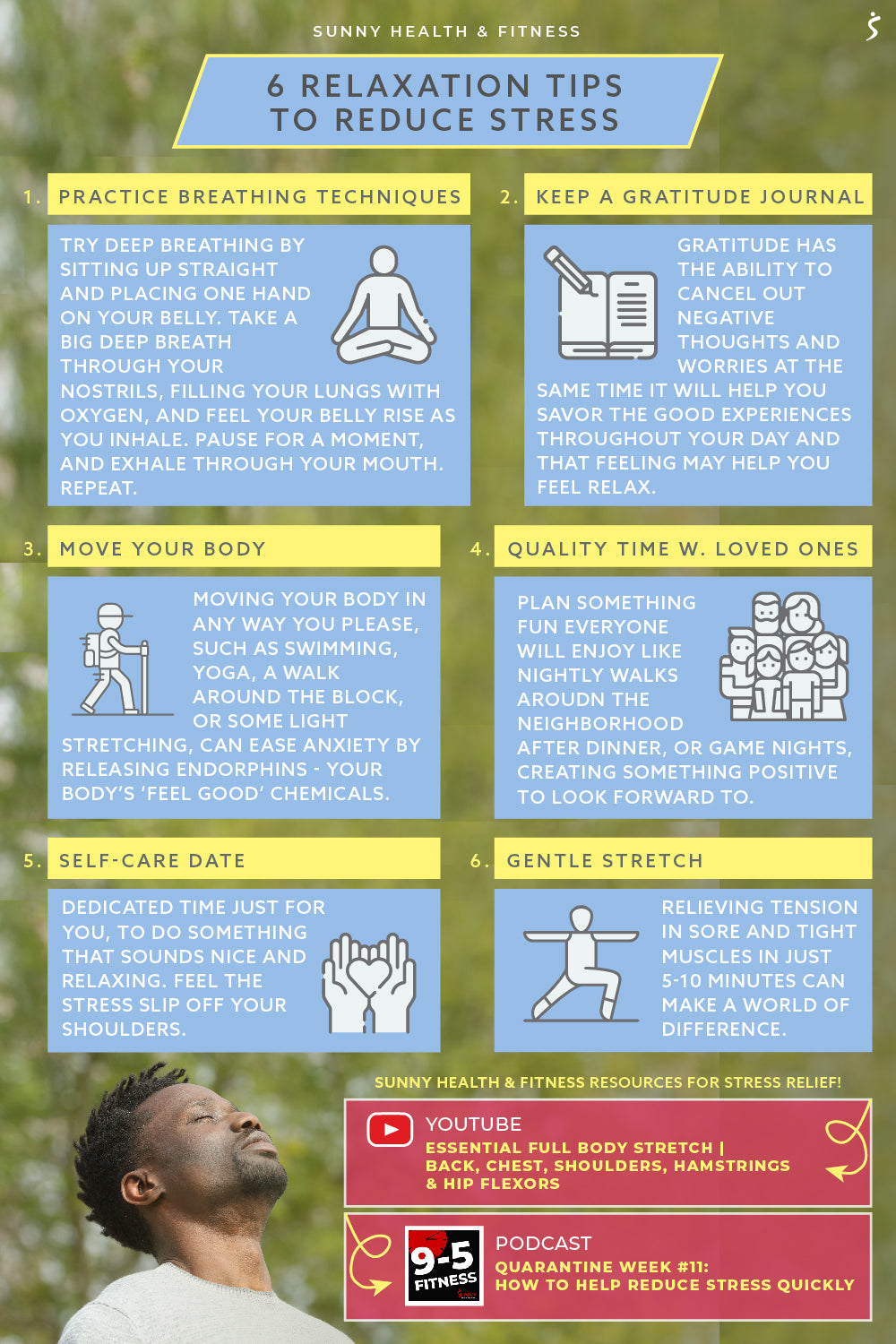 SUNNY HEALTH & FITNESS

6 RELAXATION TIPS TO REDUCE STRESS

1. PRACTICE BREATHING TECHNIQUES

TRY DEEP BREATHING BY SITTING UP STRAIGHT AND PLACING ONE HAND ON YOUR BELLY. TAKE A BIG DEEP BREATH THROUGH YOUR NOSTRILS, FILLING YOUR LUNGS WITH OXYGEN, AND FEEL YOUR BELLY RISE AS YOU INHALE. PAUSE FOR A MOMENT, AND EXHALE THROUGH YOUR MOUTH. REPEAT.

2. KEEP A GRATITUDE JOURNAL

GRATITUDE HAS THE ABILITY TO CANCEL OUT NEGATIVE THOUGHTS AND WORRIES AT THE SAME TIME IT WILL HELP YOU SAVOR THE GOOD EXPERIENCES THROUGHOUT YOUR DAY AND THAT FEELING MAY HELP YOU FEEL RELAX.

3. MOVE YOUR BODY

MOVING YOUR BODY IN ANY WAY YOU PLEASE, SUCH AS SWIMMING, YOGA, A WALK AROUND THE BLOCK, OR SOME LIGHT STRETCHING, CAN EASE ANXIETY BY RELEASING ENDORPHINS - YOUR BODY'S 'FEEL GOOD' CHEMICALS.

4. QUALITY TIME W. LOVED ONES

PLAN SOMETHING FUN EVERYONE WILL ENJOY LIKE NIGHTLY WALKS AROUDN THE NEIGHBORHOOD AFTER DINNER, OR GAME NIGHTS, CREATING SOMETHING POSITIVE TO LOOK FORWARD TO.

5. SELF-CARE DATE

DEDICATED TIME JUST FOR YOU, TO DO SOMETHING THAT SOUNDS NICE AND RELAXING. FEEL THE STRESS SLIP OFF YOUR SHOULDERS.

6. GENTLE STRETCH

RELIEVING TENSION IN SORE AND TIGHT MUSCLES IN JUST 5-10 MINUTES CAN MAKE A WORLD OF DIFFERENCE.

SUNNY HEALTH & FITNESS RESOURCES FOR STRESS RELIEF!

YOUTUBE
ESSENTIAL FULL BODY STRETCH | BACK, CHEST, SHOULDERS, HAMSTRINGS & HIP FLEXORS

9-5 FITNESS
PODCAST
QUARANTINE WEEK #11: HOW TO HELP REDUCE STRESS QUICKLY