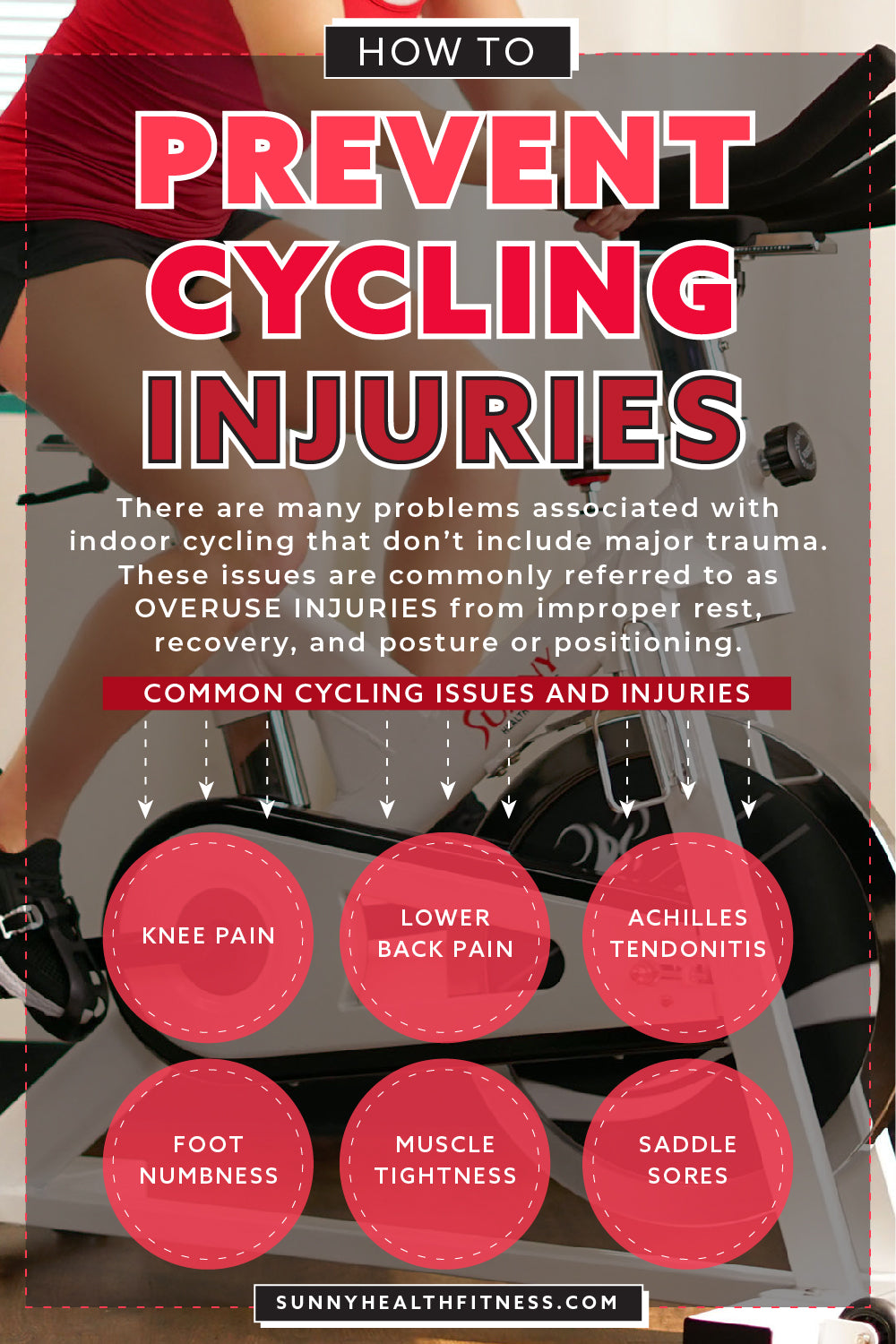 HOW TO

PREVENT CYCLING INJURIES

There are many problems associated with indoor cycling that don't include major trauma. These issues are commonly referred to as OVERUSE INJURIES from improper rest, recovery, and posture or positioning.

COMMON CYCLING ISSUES AND INJURIES

KNEE PAIN

LOWER BACK PAIN

ACHILLES TENDONITIS

FOOT NUMBNESS

MUSCLE TIGHTNESS

SADDLE SORES

SUNNYHEALTHFITNESS.COM