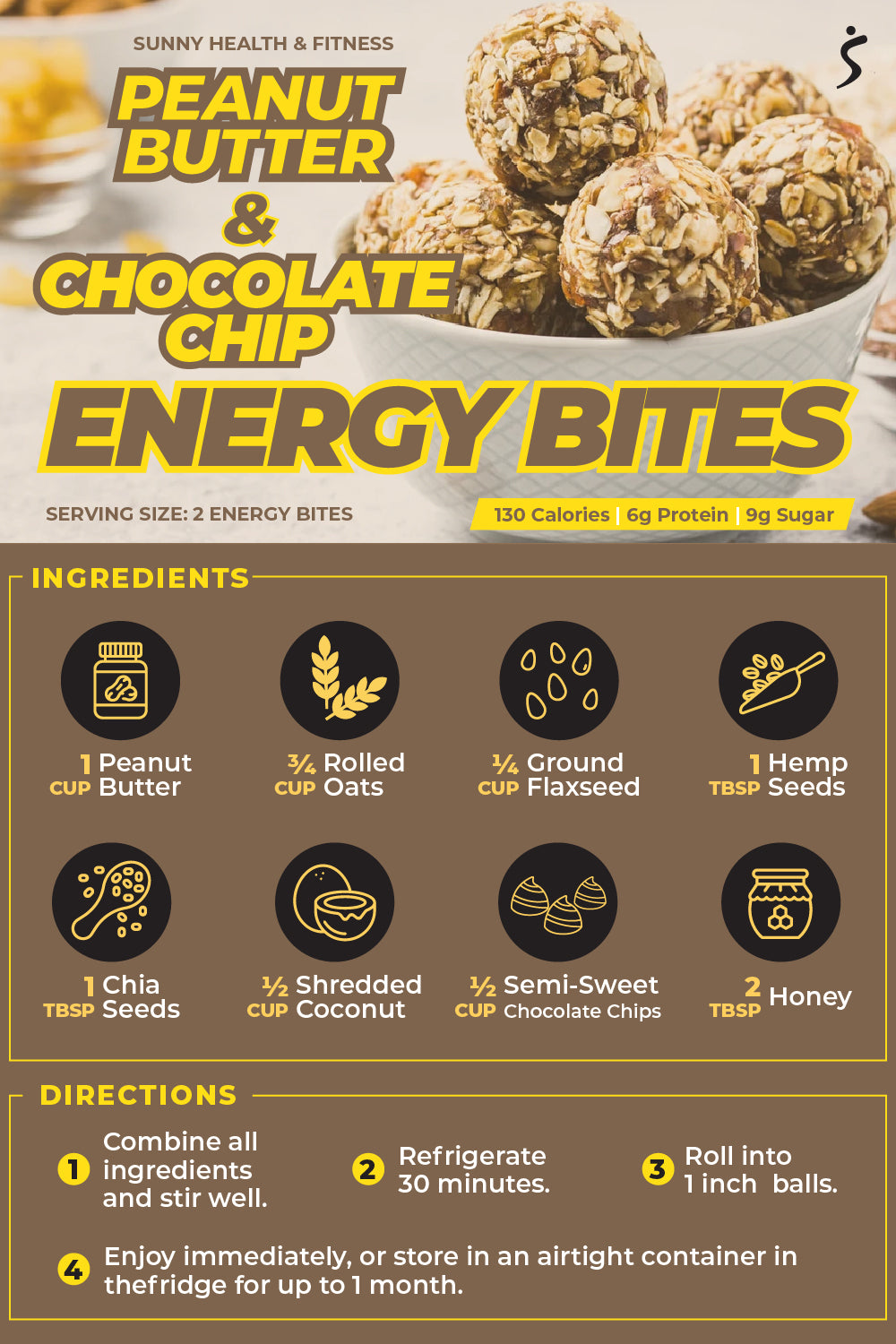 SUNNY HEALTH & FITNESS

PEANUT BUTTER & CHOCOLATE CHIP ENERGY BITES

SERVING SIZE: 2 ENERGY BITES

130 Calories | 6g Protein | 9g Sugar

INGREDIENTS

1 CUP Peanut Butter

¾ CUP Rolled Oats

¼ CUP Ground Flaxseed

1 TBSP Hemp Seeds

1 TBSP Chia Seeds

½ CUP Shredded Coconut

½ CUP Semi-Sweet Chocolate Chips

2 TBSP Honey

DIRECTIONS

1 Combine all ingredients and stir well.

2 Refrigerate 30 minutes.

3 Roll into 1 inch balls.

4 Enjoy immediately, or store in an airtight container in thefridge for up to 1 month.