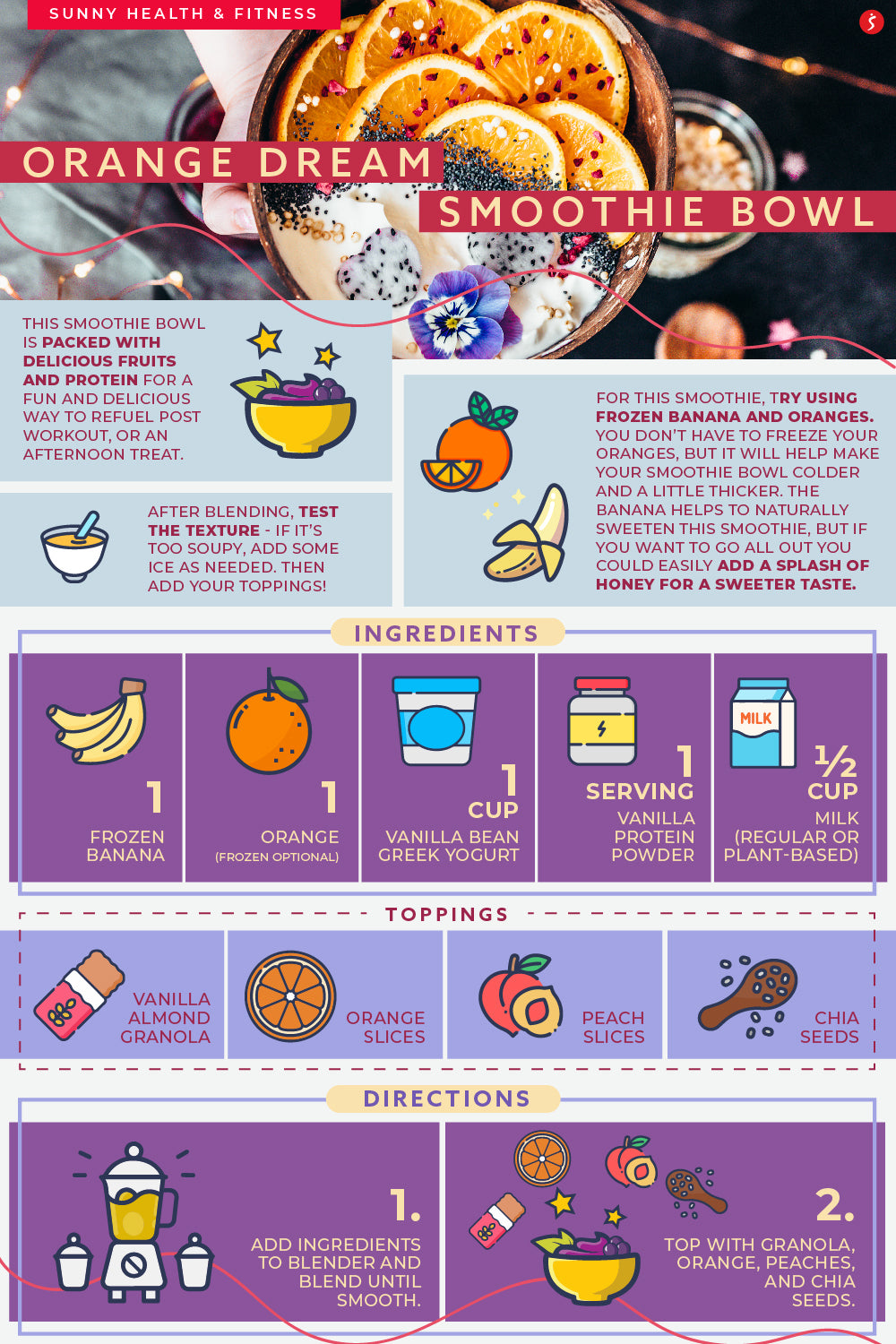 SUNNY HEALTH & FITNESS

ORANGE DREAM

SMOOTHIE BOWL

THIS SMOOTHIE BOWL IS PACKED WITH DELICIOUS FRUITS AND PROTEIN FOR A FUN AND DELICIOUS WAY TO REFUEL POST WORKOUT, OR AN AFTERNOON TREAT.

AFTER BLENDING, TEST THE TEXTURE - IF IT'S TOO SOUPY, ADD SOME ICE AS NEEDED. THEN ADD YOUR TOPPINGS!

FOR THIS SMOOTHIE, TRY USING FROZEN BANANA AND ORANGES. YOU DON'T HAVE TO FREEZE YOUR ORANGES, BUT IT WILL HELP MAKE YOUR SMOOTHIE BOWL COLDER AND A LITTLE THICKER. THE BANANA HELPS TO NATURALLY SWEETEN THIS SMOOTHIE, BUT IF YOU WANT TO GO ALL OUT YOU COULD EASILY ADD A SPLASH OF HONEY FOR A SWEETER TASTE.

INGREDIENTS

1 FROZEN BANANA

1 ORANGE (FROZEN OPTIONAL)

1 CUP VANILLA BEAN GREEK YOGURT

1 SERVING VANILLA PROTEIN POWDER

MILK

½ CUP MILK (REGULAR OR PLANT-BASED)

TOPPINGS

VANILLA ALMOND GRANOLA

ORANGE SLICES

PEACH SLICES

CHIA SEEDS

DIRECTIONS

1. ADD INGREDIENTS TO BLENDER AND BLEND UNTIL SMOOTH.

2. TOP WITH GRANOLA, ORANGE, PEACHES, AND CHIA SEEDS.