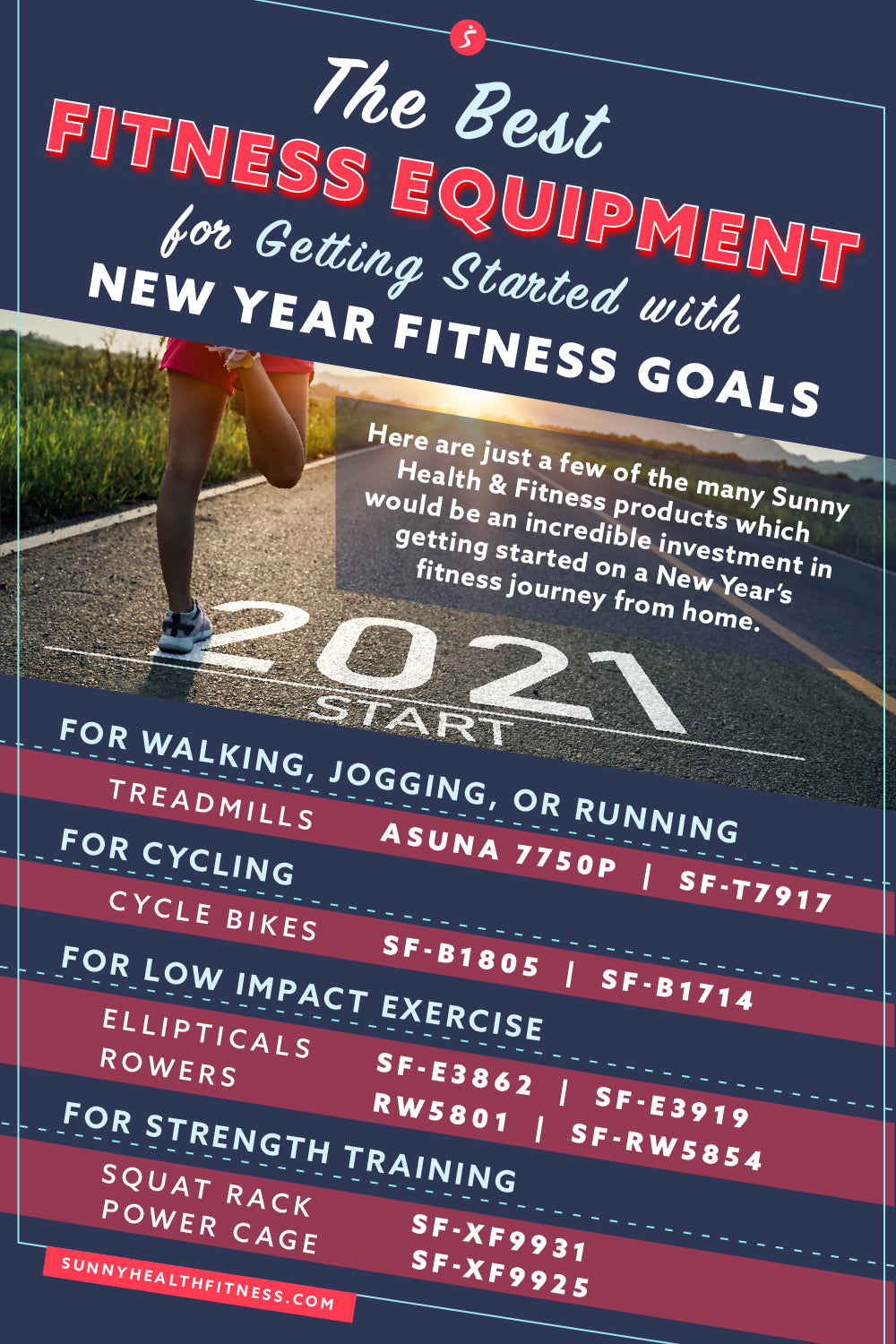 The Best
FITNESS EQUIPMENT
for Getting Started with
NEW YEAR FITNESS GOALS

Here are just a few of the many Sunny Health & Fitness products which would be an incredible investment in getting started on a New Year's fitness journey from home.

2021
START

FOR WALKING, JOGGING, OR RUNNING
TREADMILLS ASUNA 7750P | SF-T7917

FOR CYCLING
CYCLE BIKES SF-B1805 | SF-B1714

FOR LOW IMPACT EXERCISE
ELLIPTICALS SF-E3862 | SF-E3919
ROWERS RW5801 | SF-RW5854

FOR STRENGTH TRAINING
SQUAT RACK SF-XF9931
POWER CAGE SF-XF9925

SUNNYHEALTHFITNESS.COM