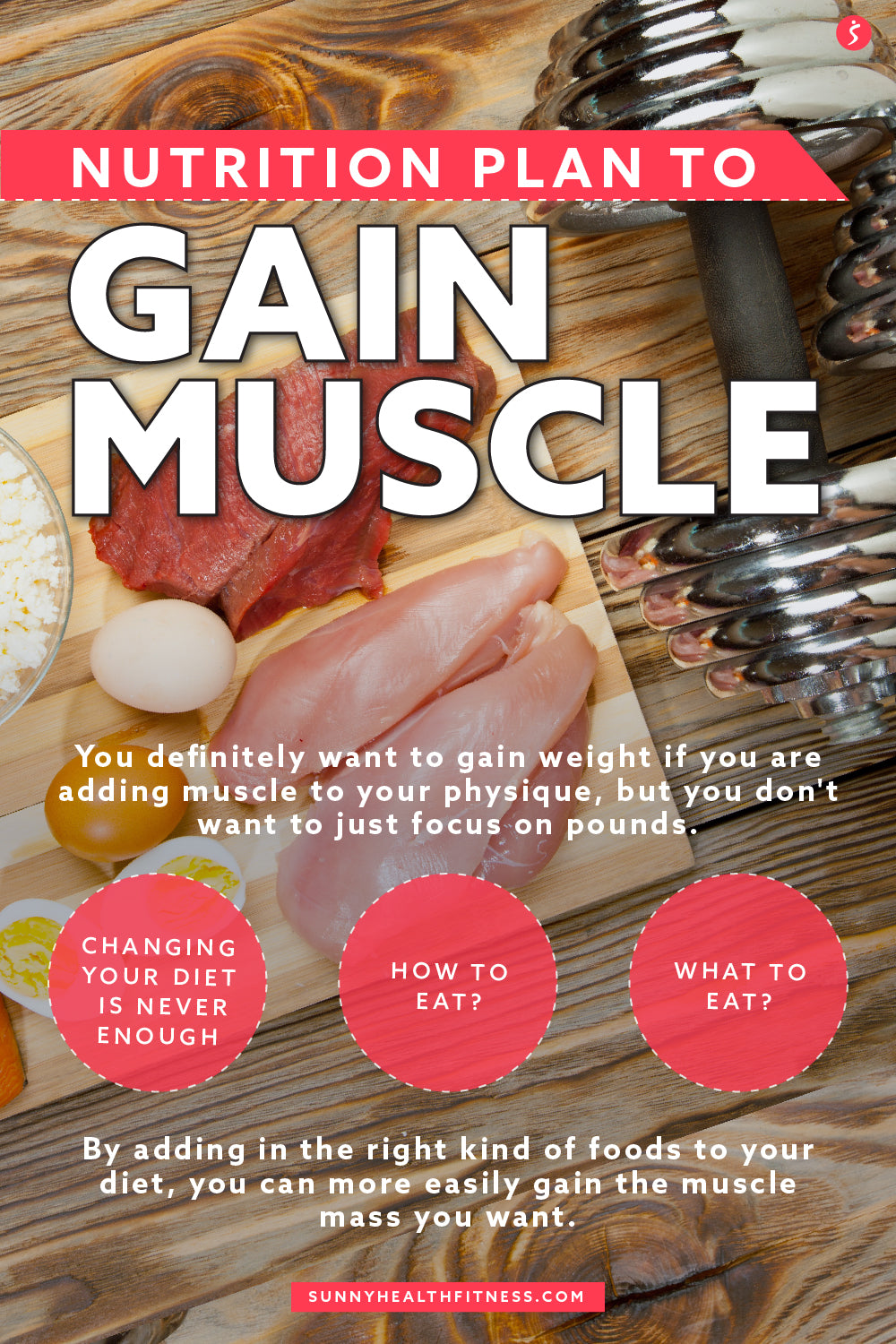 NUTRITION PLAN TO

GAIN MUSCLE

You definitely want to gain weight if you are adding muscle to your physique, but you don't want to just focus on pounds.

CHANGING YOUR DIET IS NEVER ENOUGH

HOW TO EAT?

WHAT TO EAT?

By adding in the right kind of foods to your diet, you can more easily gain the muscle mass you want.

SUNNYHEALTHFITNESS.COM