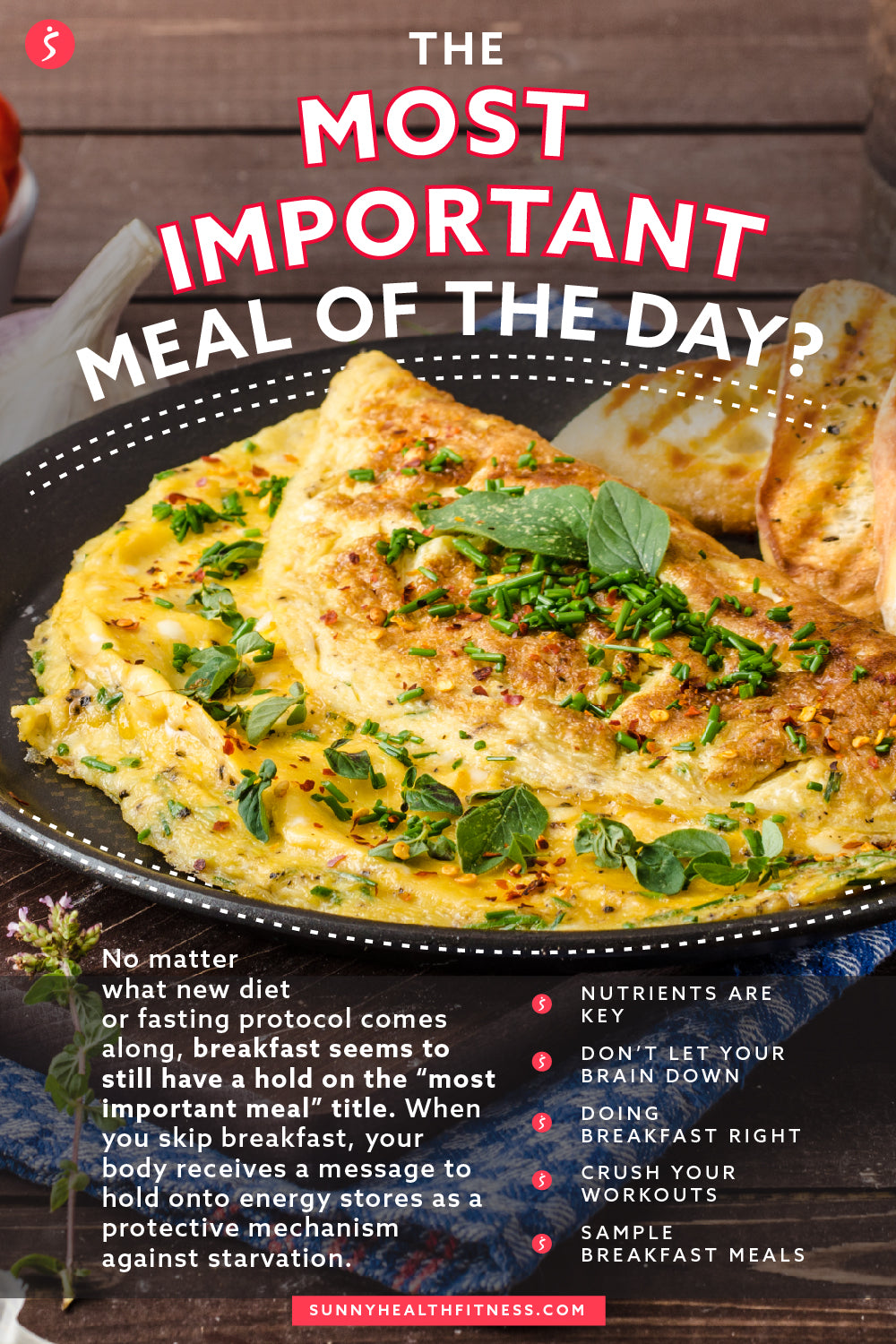 THE MOST IMPORTANT MEAL OF THE DAY?

No matter what new diet or fasting protocol comes along, breakfast seems to still have a hold on the “most important meal” title. When you skip breakfast, your body receives a message to hold onto energy stores as a protective mechanism against starvation.

NUTRIENTS ARE KEY

DON’T LET YOUR BRAIN DOWN

DOING BREAKFAST RIGHT

CRUSH YOUR WORKOUTS

SAMPLE BREAKFAST MEALS

SUNNYHEALTHFITNESS.COM