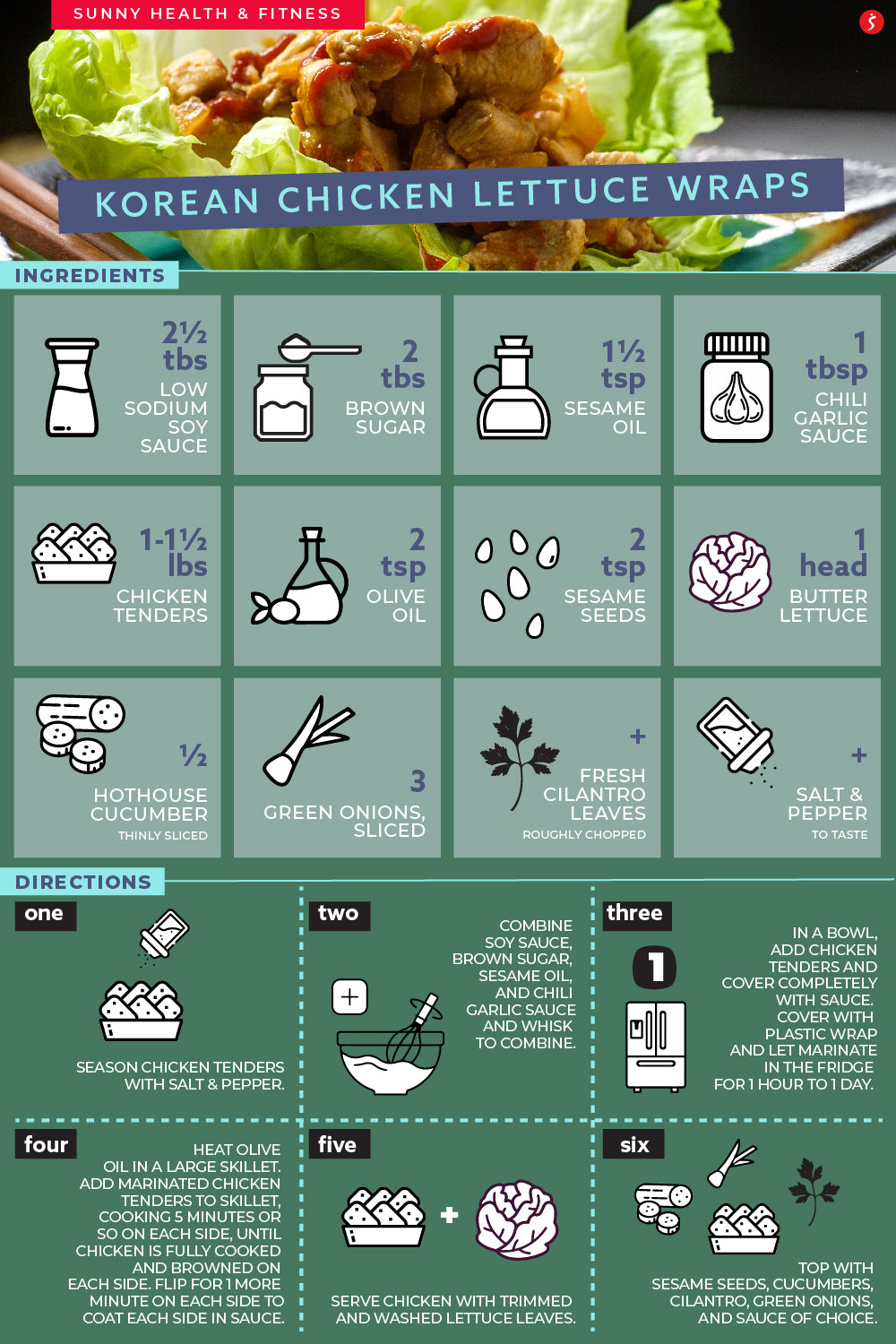 SUNNY HEALTH & FITNESS

KOREAN CHICKEN LETTUCE WRAPS

INGREDIENTS

2½ tbs LOW SODIUM SOY SAUCE

2 tbs BROWN SUGAR

1½ tsp SESAME OIL

1 tbsp CHILI GARLIC SAUCE

1-1½ lbs CHICKEN TENDERS

2 tsp OLIVE OIL

2 tsp SESAME SEEDS

1 head BUTTER LETTUCE

½ HOTHOUSE CUCUMBER THINLY SLICED

3 GREEN ONIONS, SLICED

+ FRESH CILANTRO LEAVES ROUGHLY CHOPPED

+ SALT & PEPPER TO TASTE

DIRECTIONS

one

SEASON CHICKEN TENDERS WITH SALT & PEPPER.

two

COMBINE SOY SAUCE, BROWN SUGAR, SESAME OIL, AND CHILI GARLIC SAUCE AND WHISK TO COMBINE.

three

1

IN A BOWL, ADD CHICKEN TENDERS AND COVER COMPLETELY WITH SAUCE. COVER WITH PLASTIC WRAP AND LET MARINATE IN THE FRIDGE FOR 1 HOUR TO 1 DAY.

four

HEAT OLIVE OIL IN A LARGE SKILLET. ADD MARINATED CHICKEN TENDERS TO SKILLET, COOKING 5 MINUTES OR SO ON EACH SIDE, UNTIL CHICKEN IS FULLY COOKED AND BROWNED ON EACH SIDE. FLIP FOR 1 MORE MINUTE ON EACH SIDE TO COAT EACH SIDE IN SAUCE.

five

SERVE CHICKEN WITH TRIMMED AND WASHED LETTUCE LEAVES.

six

TOP WITH SESAME SEEDS, CUCUMBERS, CILANTRO, GREEN ONIONS, AND SAUCE OF CHOICE.